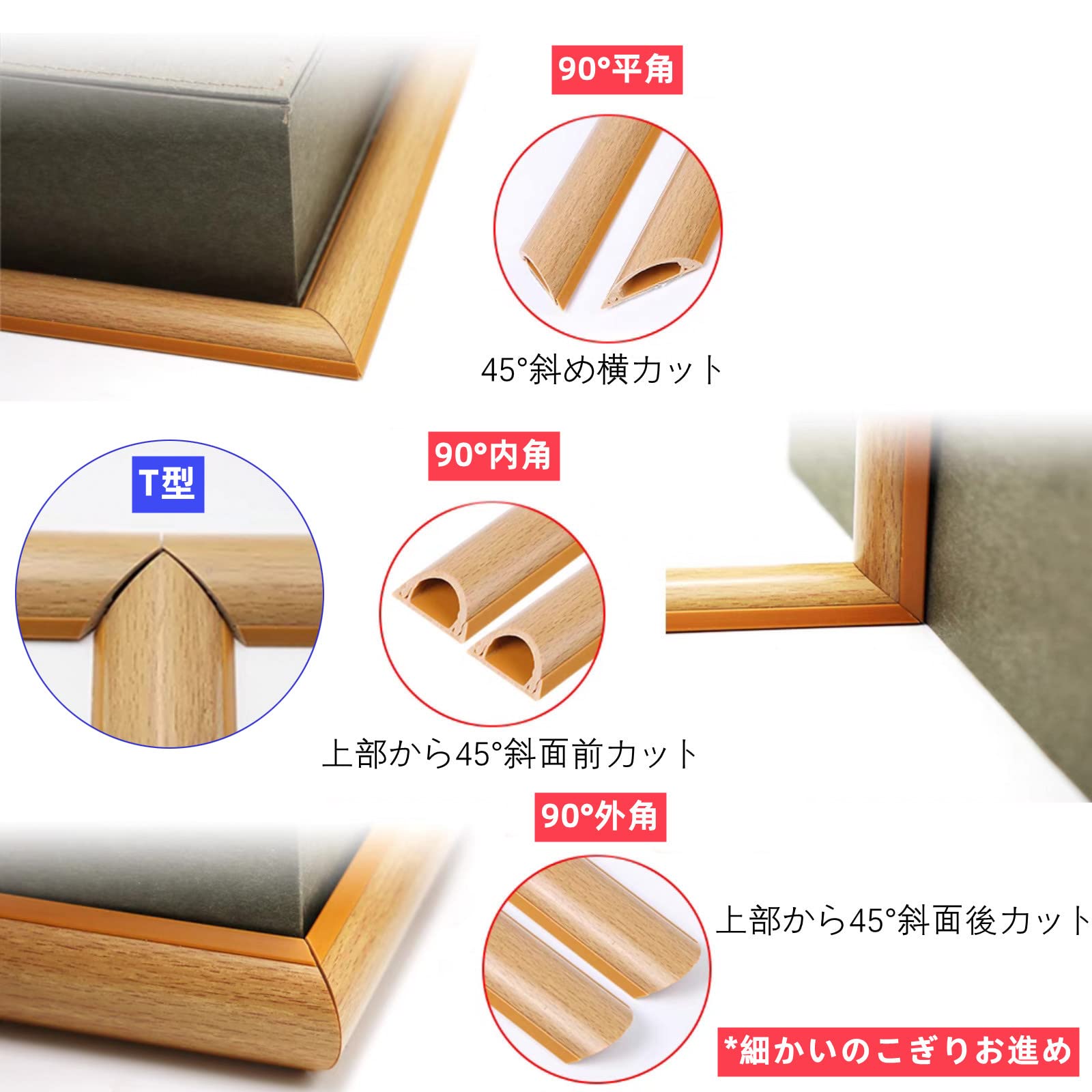 90°平角

45°斜め横カット

T型

90°内角

上部から45°斜面前カット

90°外角

上部から45°斜面後カット

*細かいのこぎりお進め