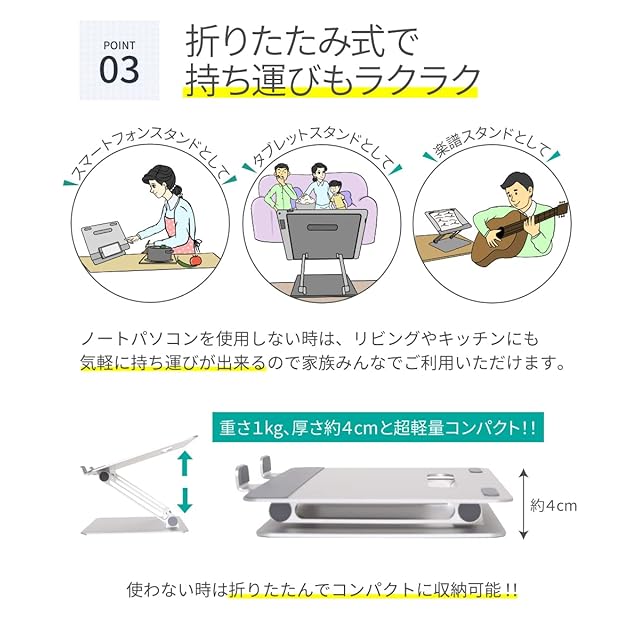 POINT
03

折りたたみ式で
持ち運びもラクラク

スマートフォンスタンドとして

タブレットスタンドとして

楽譜スタンドとして

ノートパソコンを使用しない時は、リビングやキッチンにも気軽に持ち運びが出来るので家族みんなでご利用いただけます。

重さ1kg、厚さ約4cmと超軽量コンパクト!!

約4cm

使わない時は折りたたんでコンパクトに収納可能!!