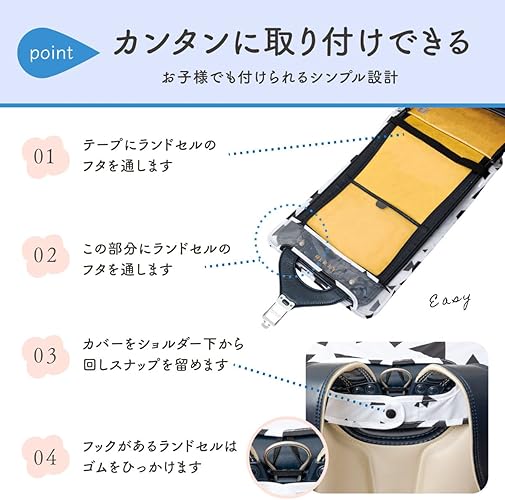 point

カンタンに取り付けできる

お子様でも付けられるシンプル設計

01 テープにランドセルのフタを通します

02 この部分にランドセルのフタを通します

Easy

03 カバーをショルダー下から回しスナップを留めます

04 フックがあるランドセルはゴムをひっかけます