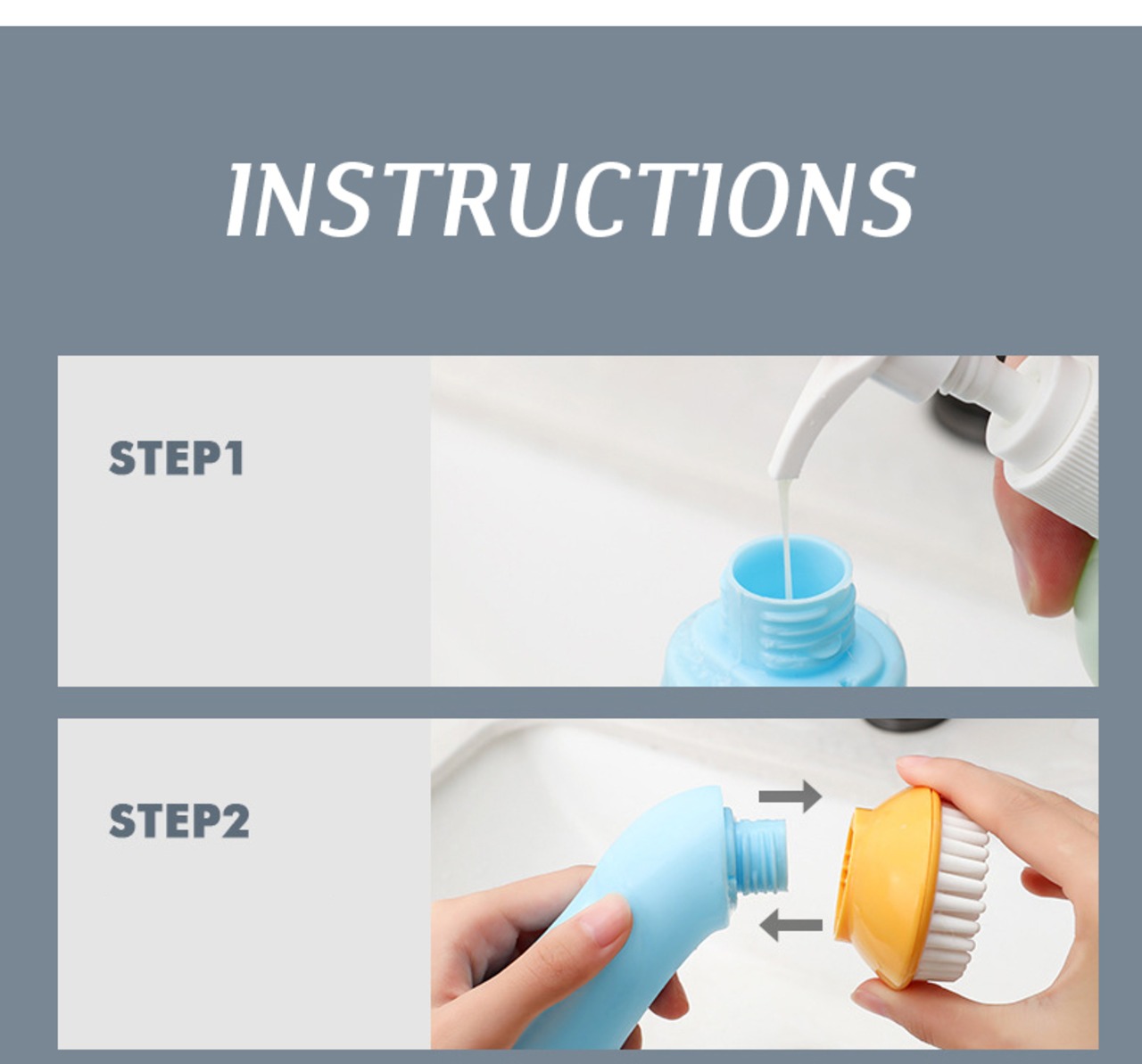 INSTRUCTIONS

STEP1

STEP2