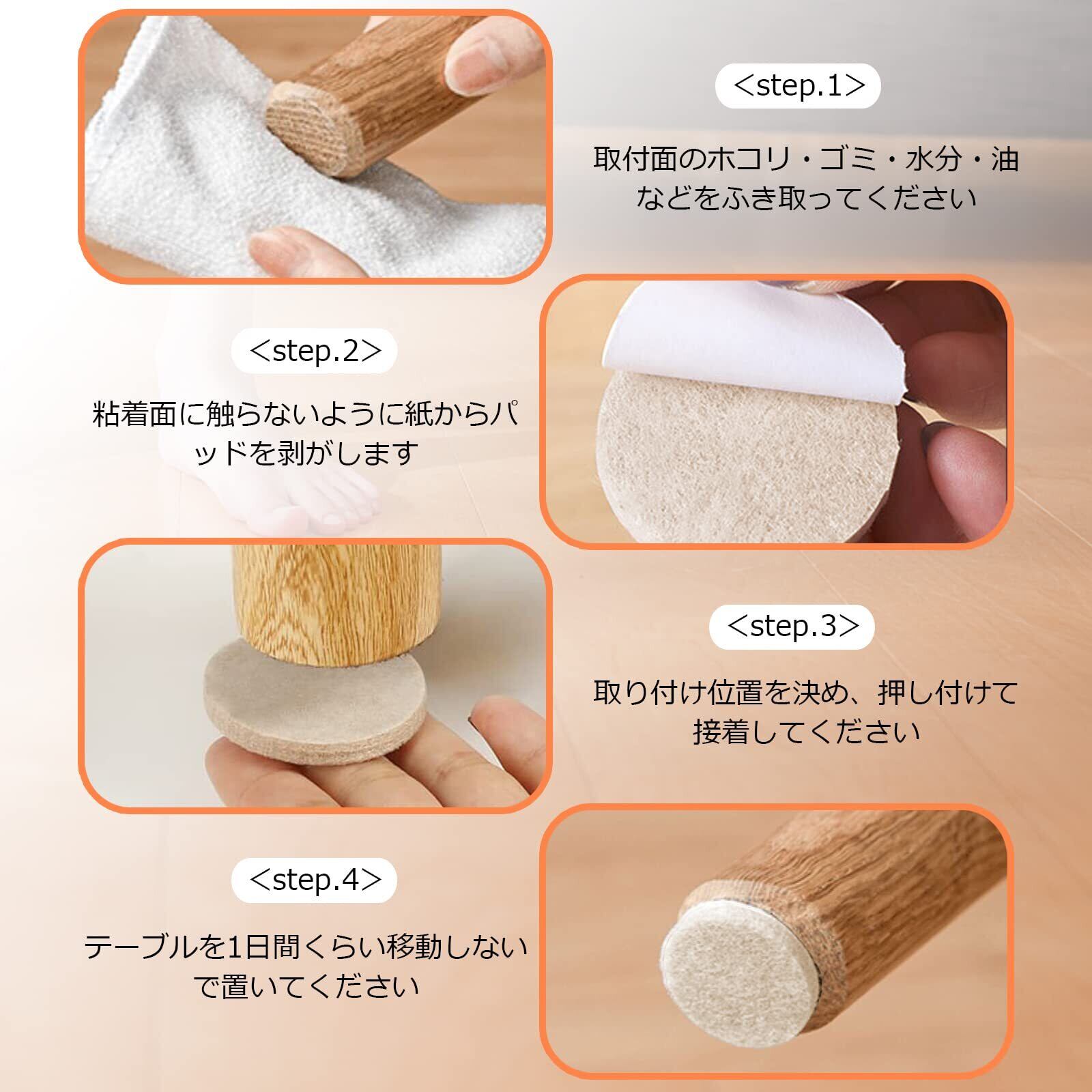 <step.1>

取付面のホコリ・ゴミ・水分・油などをふき取ってください

<step.2>

粘着面に触らないように紙からパッドを剥がします

<step.3>

取り付け位置を決め、押し付けて接着してください

<step.4>

テーブルを1日間くらい移動しないで置いてください