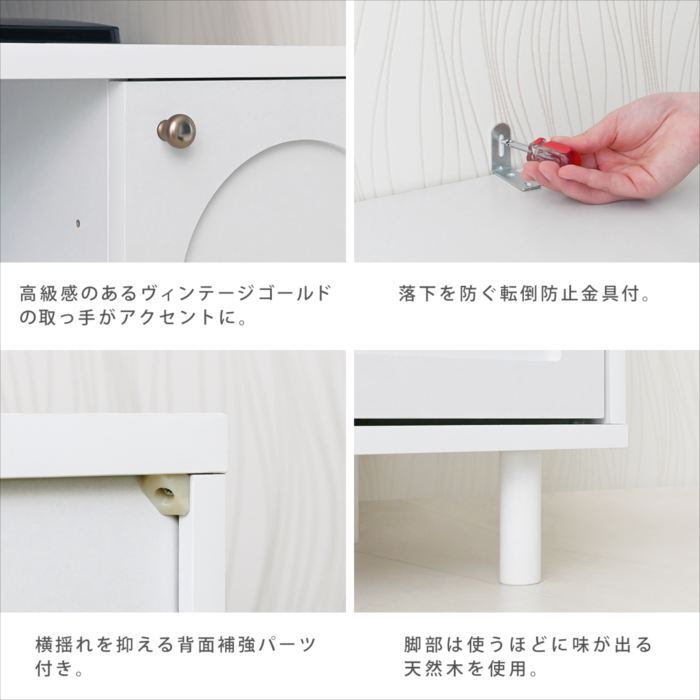 高級感のあるヴィンテージゴールドの取っ手がアクセントに。

落下を防ぐ転倒防止金具付。

横揺れを抑える背面補強パーツ付き。

脚部は使うほどに味が出る天然木を使用。