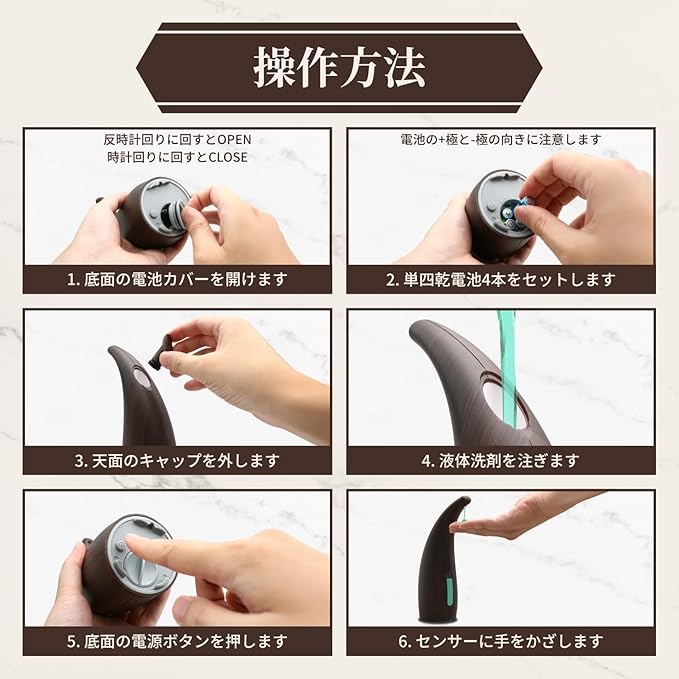 操作方法

反時計回りに回すとOPEN
時計回りに回すとCLOSE

1. 底面の電池カバーを開けます

電池の+極と-極の向きに注意します

2. 単四乾電池4本をセットします

3. 天面のキャップを外します

4. 液体洗剤を注ぎます

5. 底面の電源ボタンを押します

6. センサーに手をかざします