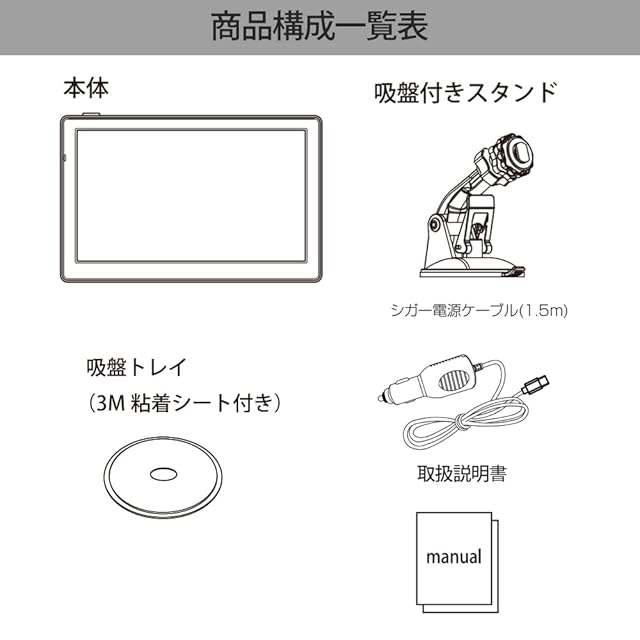 商品構成一覧表

本体

吸盤付きスタンド

シガー電源ケーブル(1.5m)

吸盤トレイ
（3M 粘着シート付き）

取扱説明書

manual