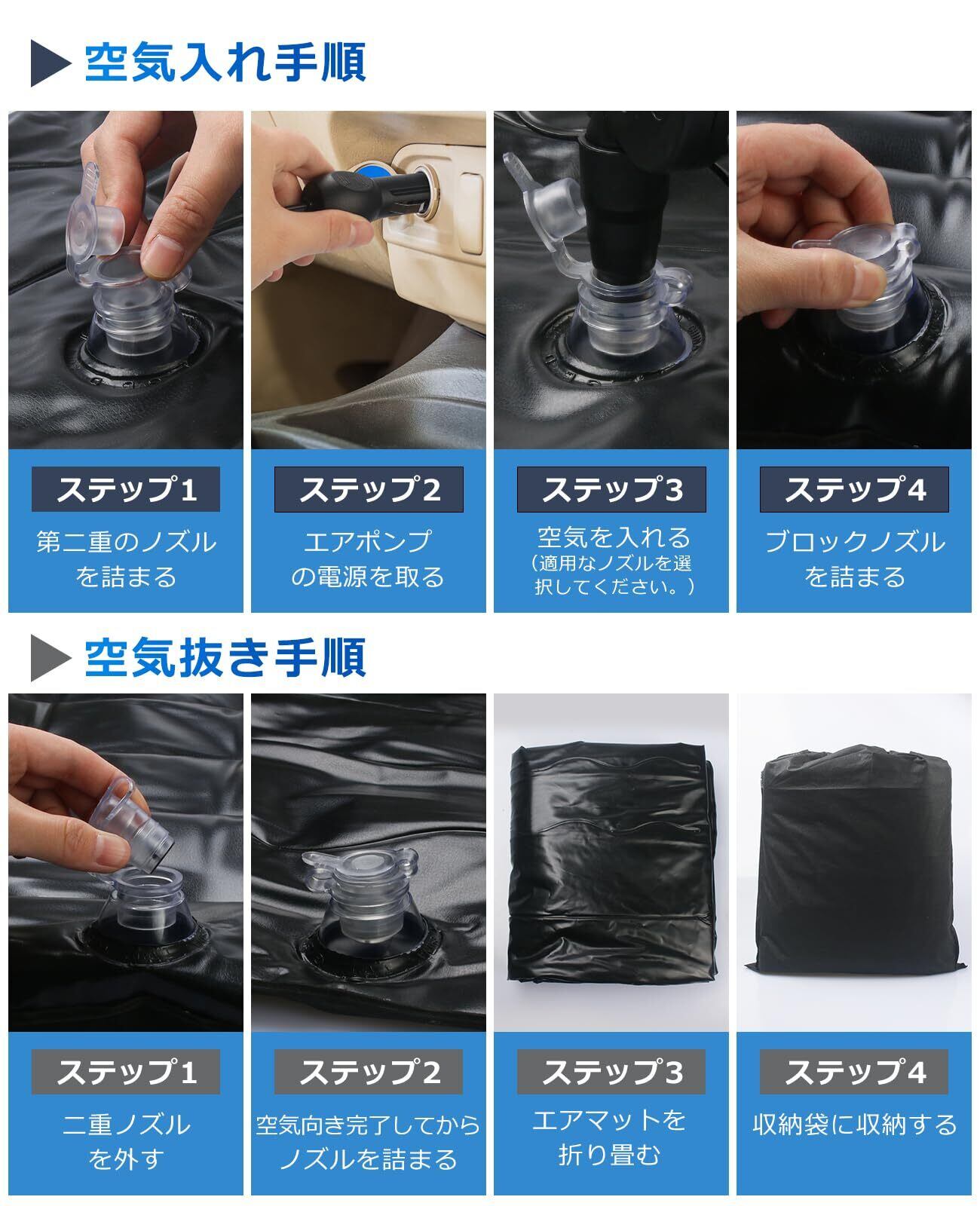 空気入れ手順

ステップ1
第二重のノズルを詰まる

ステップ2
エアポンプの電源を取る

ステップ3
空気を入れる
（適用なノズルを選択してください。）

ステップ4
ブロックノズルを詰まる

空気抜き手順

ステップ1
二重ノズルを外す

ステップ2
空気向き完了してからノズルを詰まる

ステップ3
エアマットを折り畳む

ステップ4
収納袋に収納する