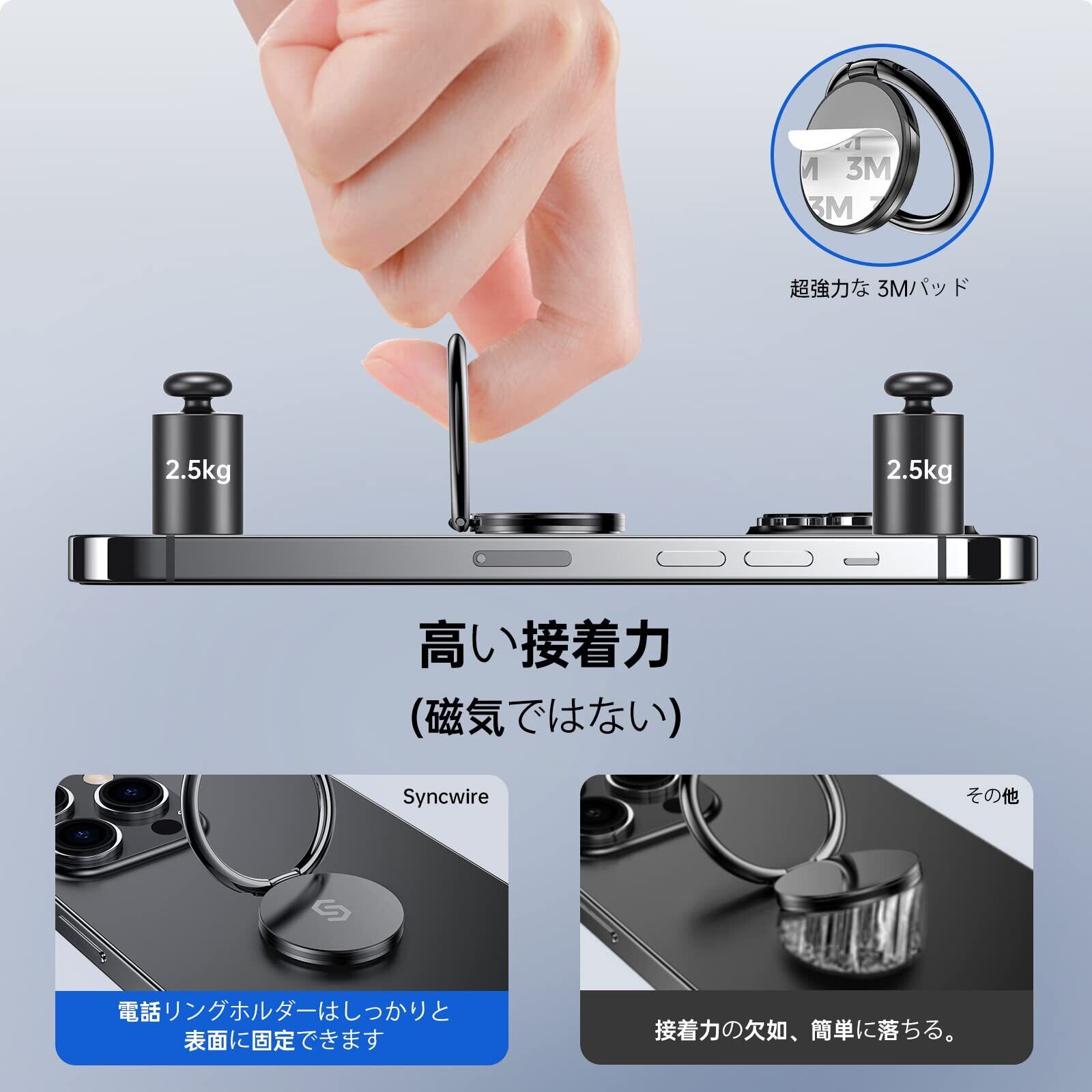 3M 3M 3M

超強力な 3Mパッド

2.5kg

2.5kg

高い接着力

(磁気ではない)

Syncwire

電話リングホルダーはしっかりと表面に固定できます

その他

接着力の欠如、簡単に落ちる。