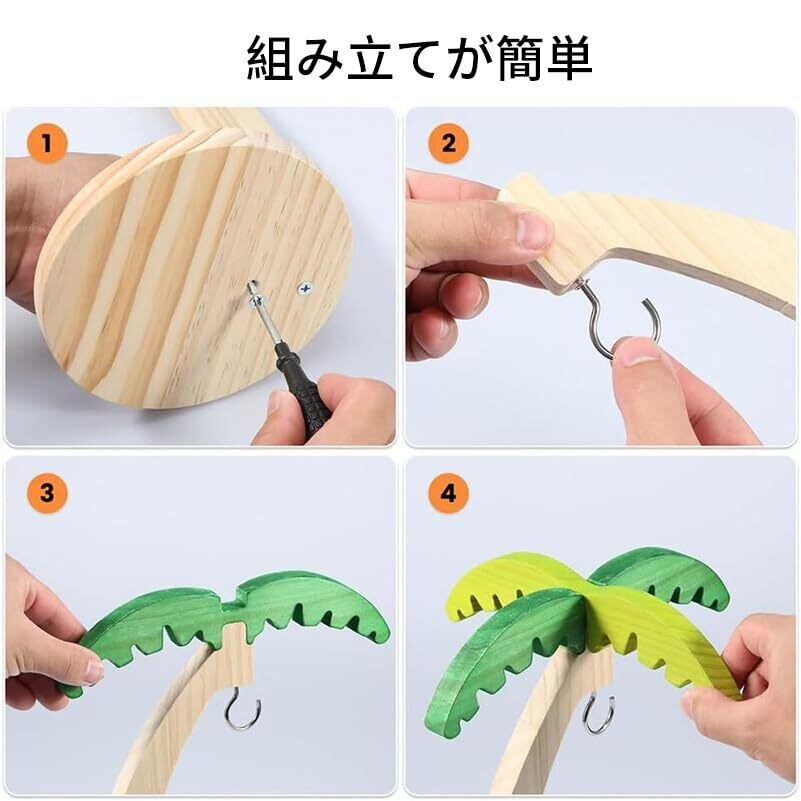 組み立てが簡単

1

2

3

4