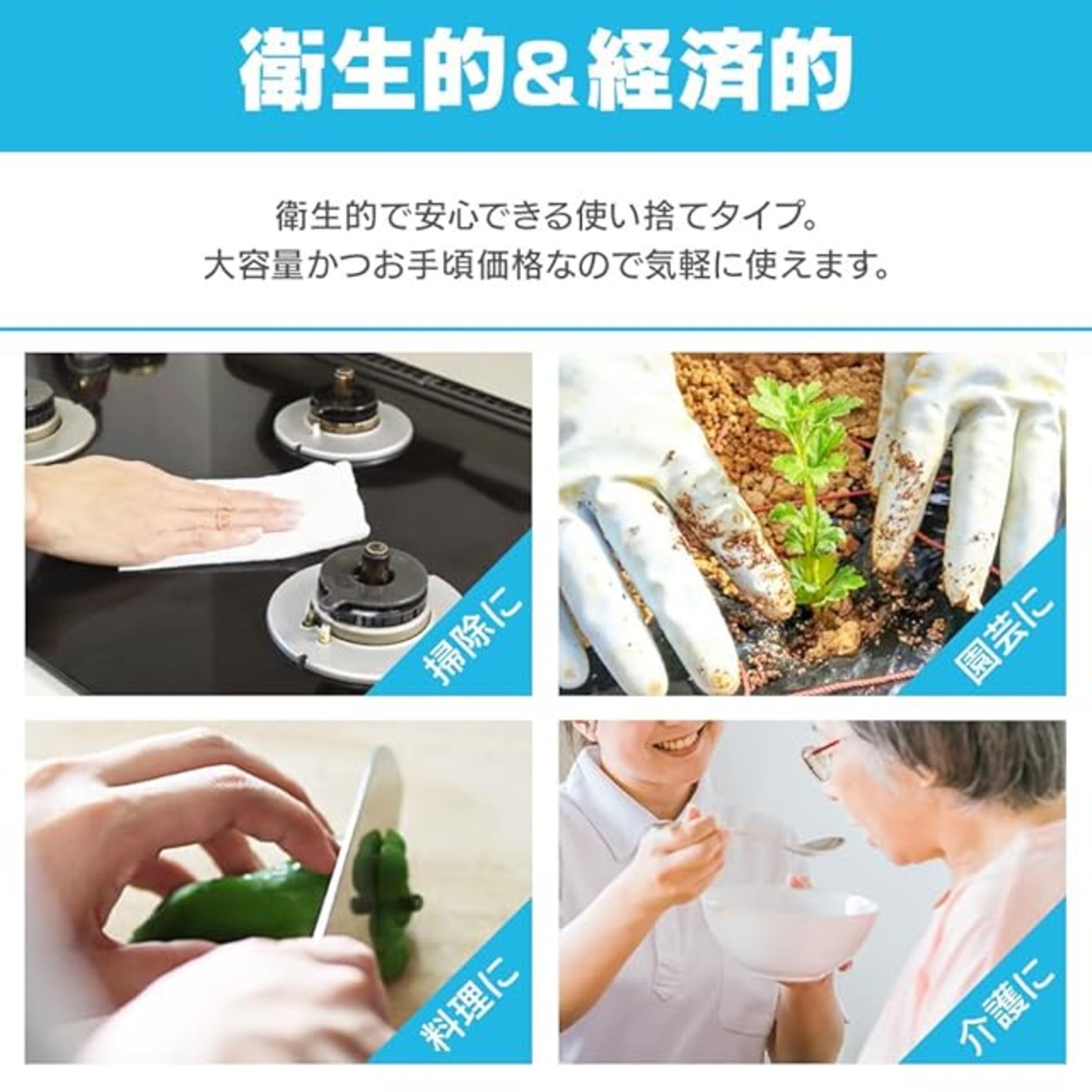 衛生的&経済的

衛生的で安心できる使い捨てタイプ。
大容量かつお手頃価格なので気軽に使えます。

掃除に

園芸に

料理に

介護に