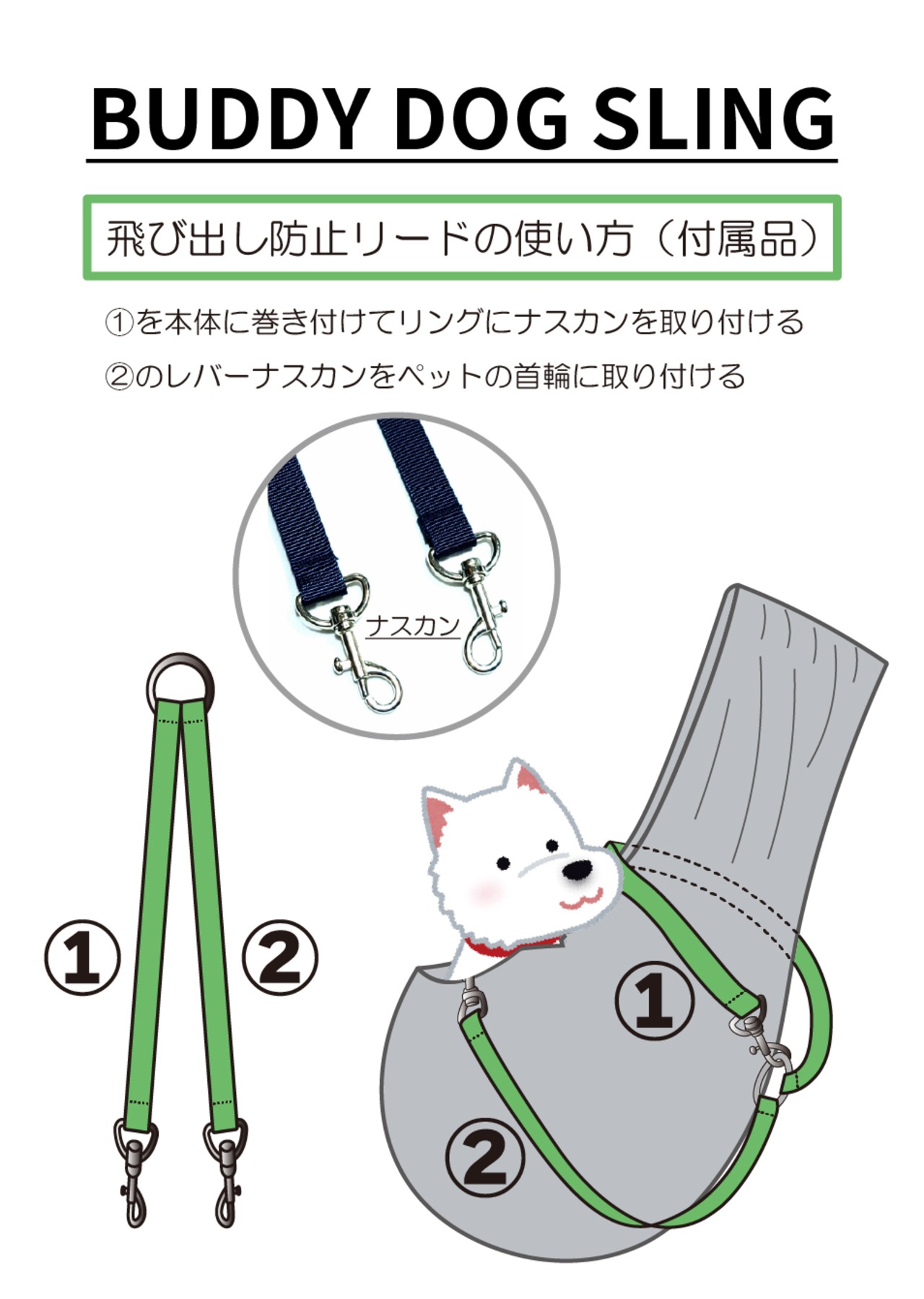 BUDDY DOG SLING

飛び出し防止リードの使い方（付属品）

①を本体に巻き付けてリングにナスカンを取り付ける

②のレバーナスカンをペットの首輪に取り付ける

ナスカン

①

②

①

②