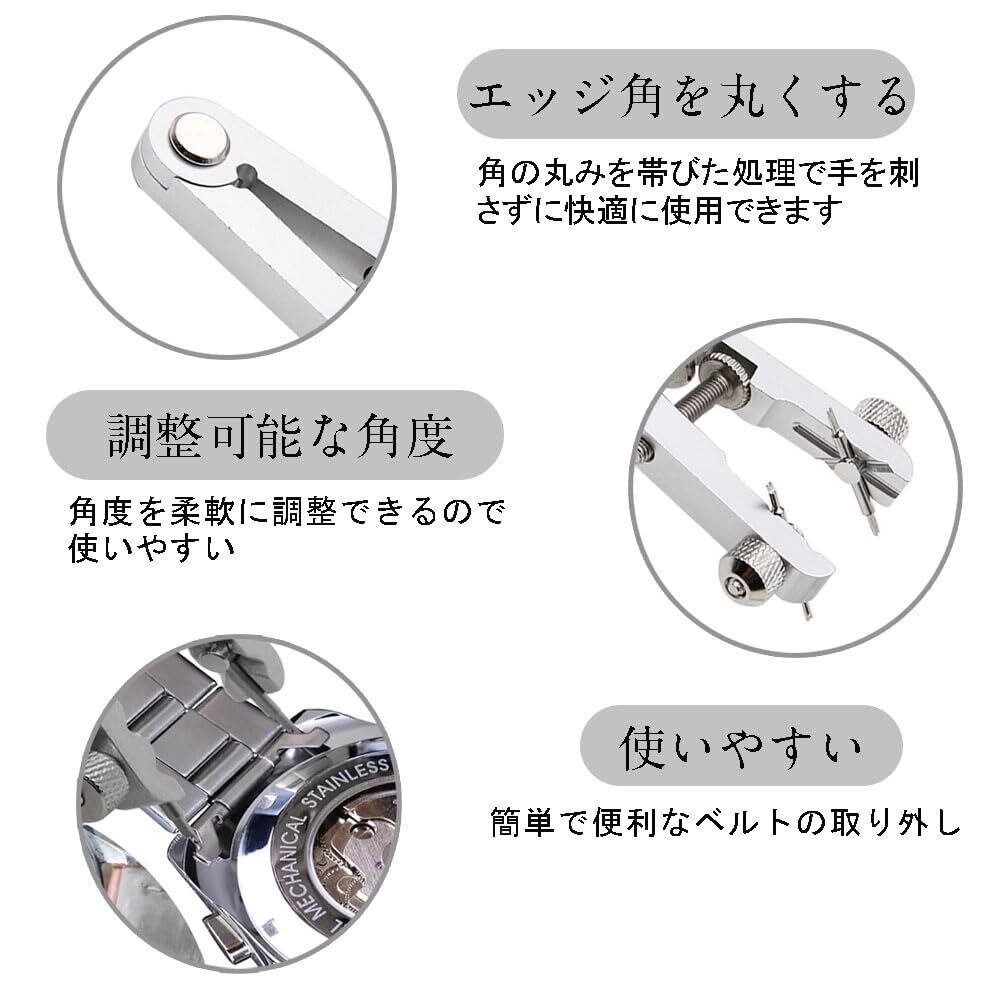 エッジ角を丸くする

角の丸みを帯びた処理で手を刺さずに快適に使用できます

調整可能な角度

角度を柔軟に調整できるので使いやすい

使いやすい

簡単で便利なベルトの取り外し

MECHANICAL STAINLESS