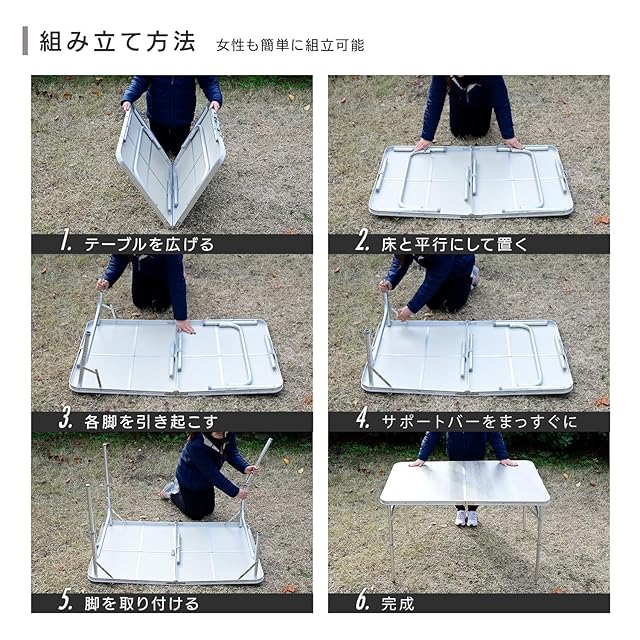 組み立て方法　女性も簡単に組立可能

1. テーブルを広げる

2. 床と平行にして置く

3. 各脚を引き起こす

4. サポートバーをまっすぐに

5. 脚を取り付ける

6. 完成