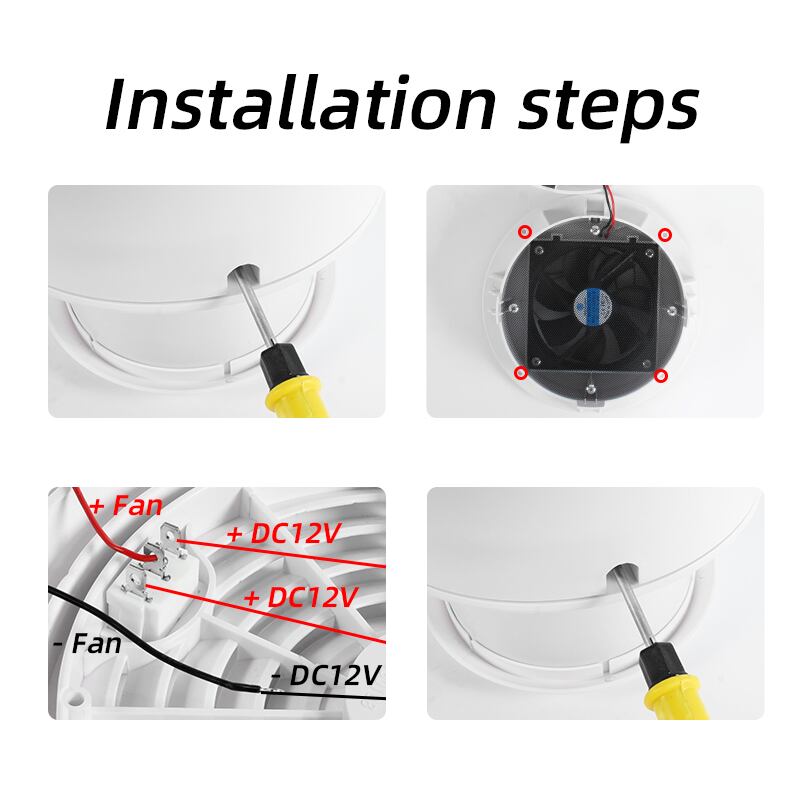 Installation steps

+ Fan

+ DC12V

+ DC12V

- Fan

- DC12V