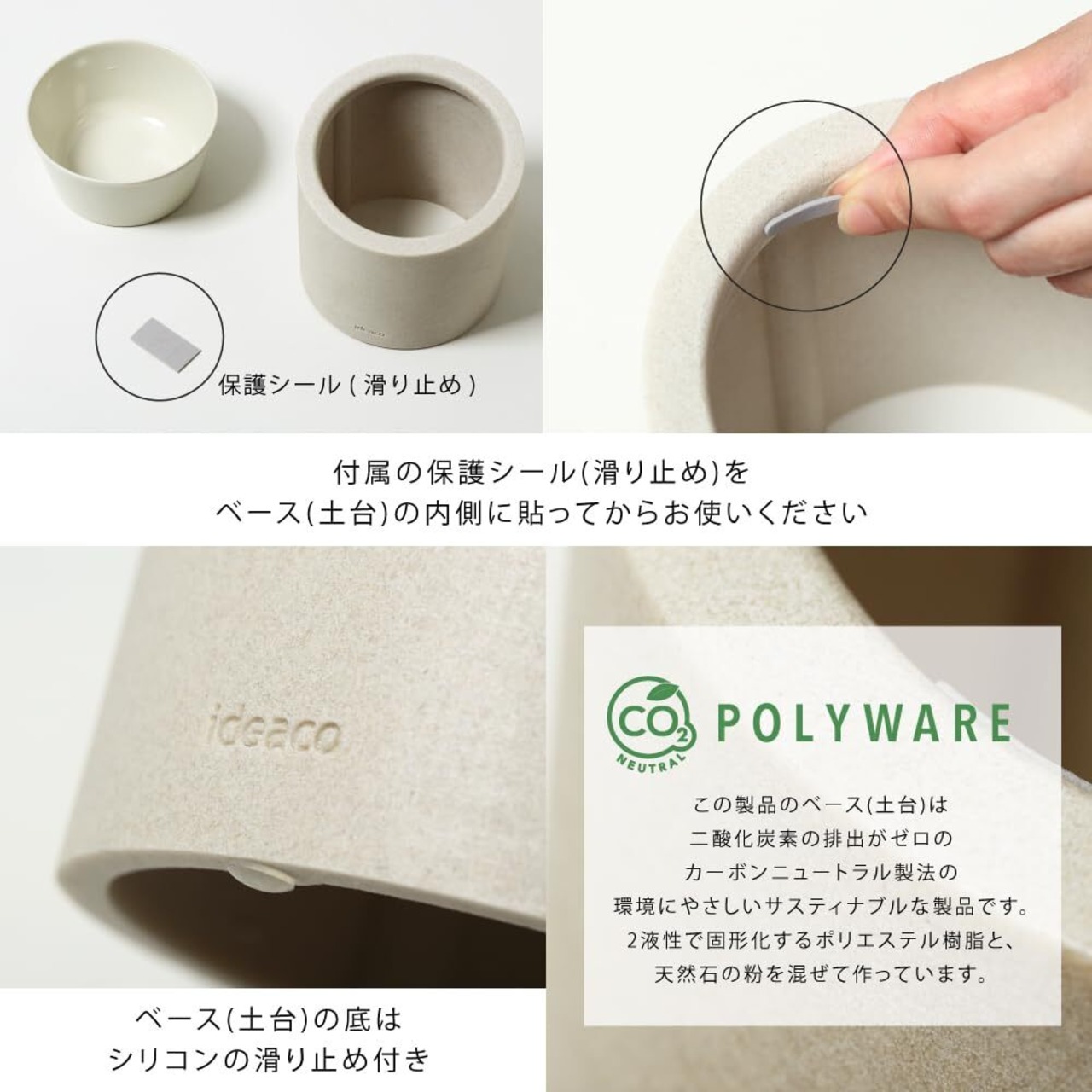 保護シール ( 滑り止め )

付属の保護シール(滑り止め)を
ベース(土台)の内側に貼ってからお使いください

ideaco

$CO_2$ NEUTRAL POLYWARE

この製品のベース(土台)は
二酸化炭素の排出がゼロの
カーボンニュートラル製法の
環境にやさしいサスティナブルな製品です。
2液性で固形化するポリエステル樹脂と、
天然石の粉を混ぜて作っています。

ベース(土台)の底は
シリコンの滑り止め付き