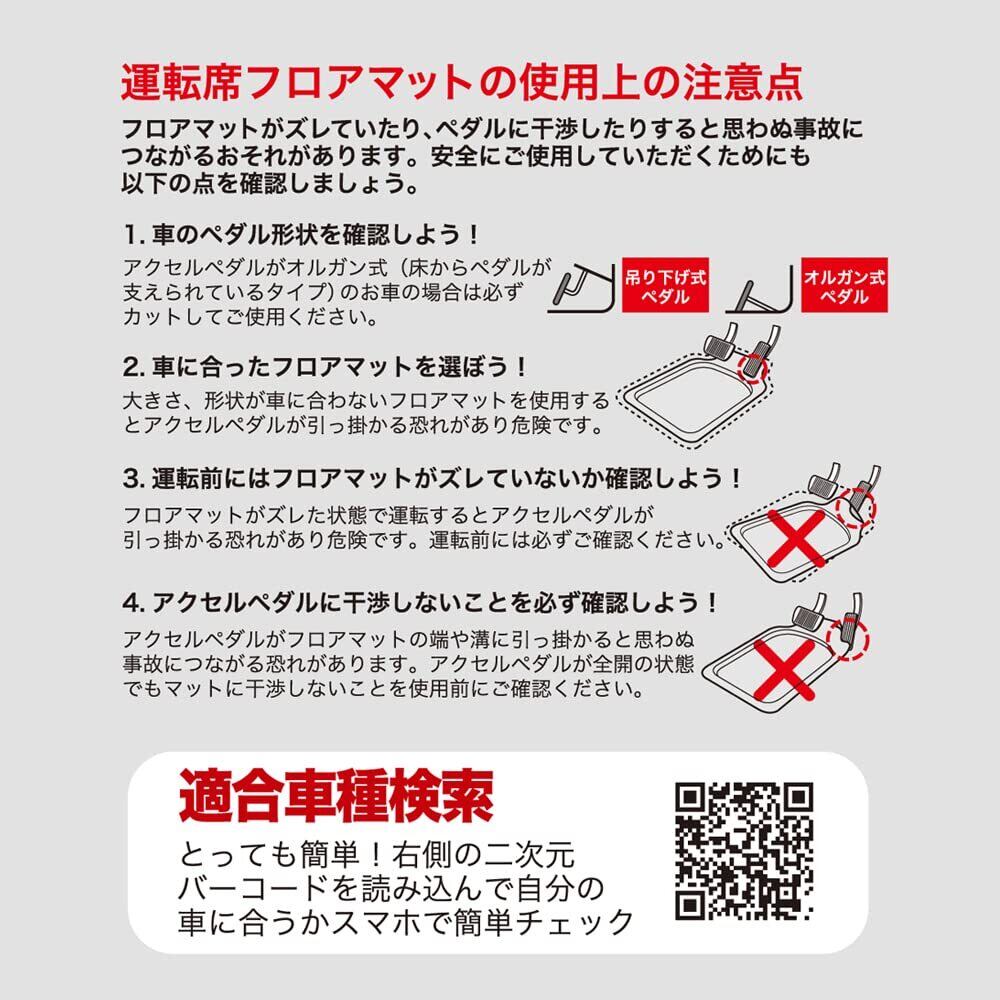 運転席フロアマットの使用上の注意点

フロアマットがズレていたり、ペダルに干渉したりすると思わぬ事故につながるおそれがあります。安全にご使用していただくためにも以下の点を確認しましょう。

1. 車のペダル形状を確認しよう！

アクセルペダルがオルガン式（床からペダルが支えられているタイプ）のお車の場合は必ずカットしてご使用ください。

吊り下げ式ペダル

オルガン式ペダル

2. 車に合ったフロアマットを選ぼう！

大きさ、形状が車に合わないフロアマットを使用するとアクセルペダルが引っ掛かる恐れがあり危険です。

3. 運転前にはフロアマットがズレていないか確認しよう！

フロアマットがズレた状態で運転するとアクセルペダルが引っ掛かる恐れがあり危険です。運転前には必ずご確認ください。

4. アクセルペダルに干渉しないことを必ず確認しよう！

アクセルペダルがフロアマットの端や溝に引っ掛かると思わぬ事故につながる恐れがあります。アクセルペダルが全開の状態でもマットに干渉しないことを使用前にご確認ください。

適合車種検索

とっても簡単！右側の二次元バーコードを読み込んで自分の車に合うかスマホで簡単チェック