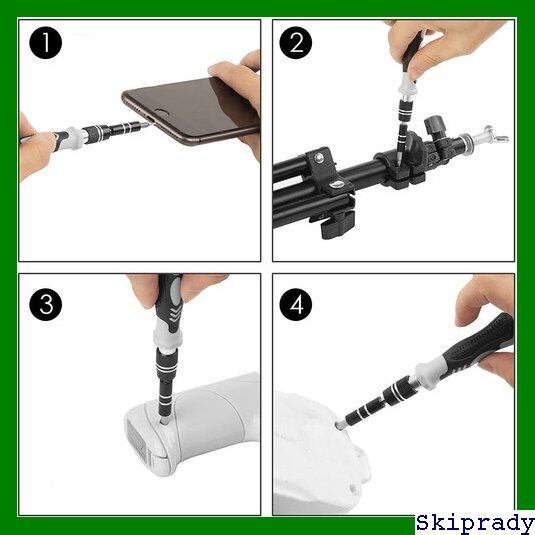 1

2

3

4

Skiprady