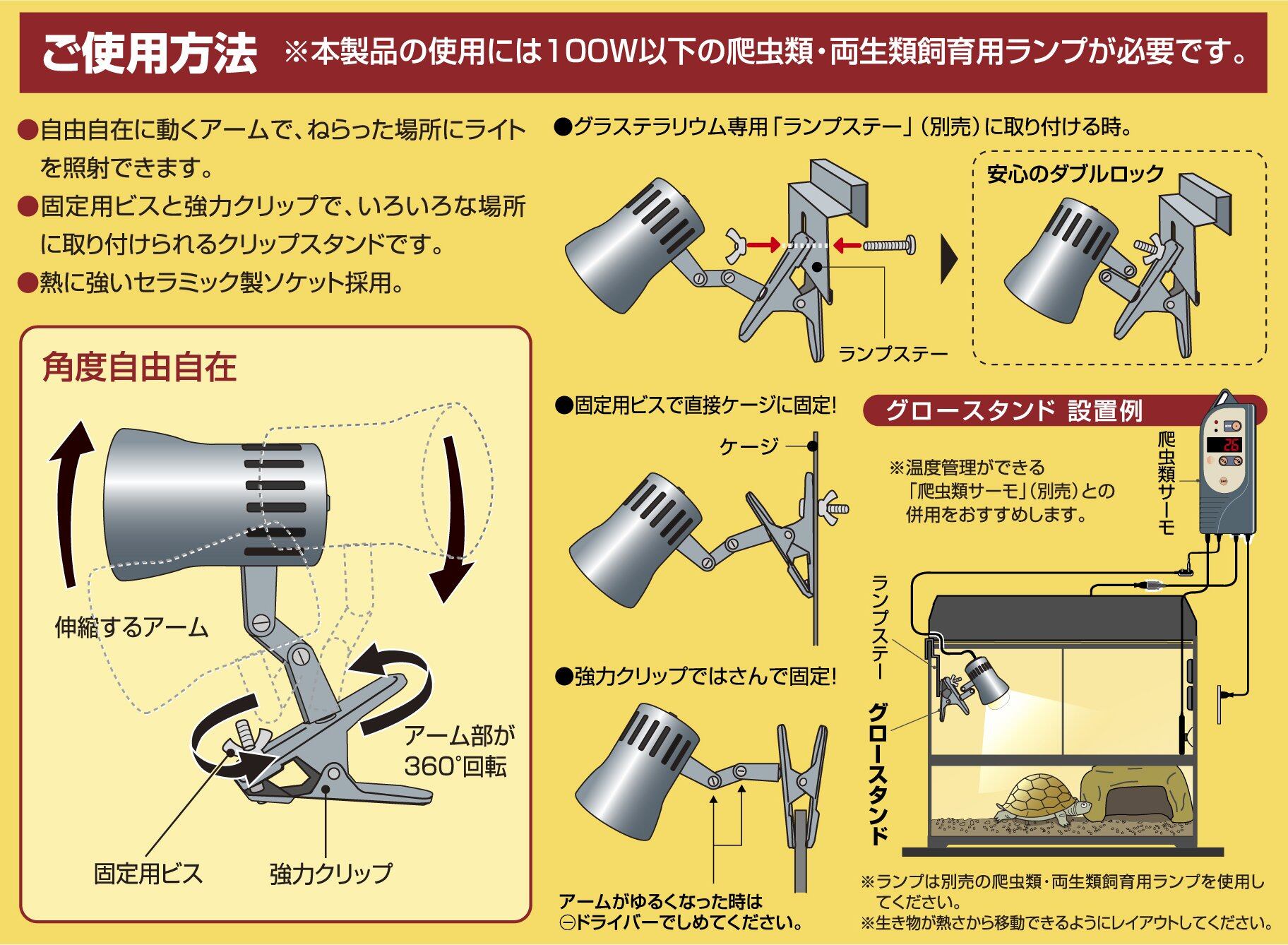 ご使用方法 ※本製品の使用には100W以下の爬虫類・両生類飼育用ランプが必要です。

●自由自在に動くアームで、ねらった場所にライトを照射できます。
●固定用ビスと強力クリップで、いろいろな場所に取り付けられるクリップスタンドです。
●熱に強いセラミック製ソケット採用。

角度自由自在

伸縮するアーム

アーム部が360°回転

固定用ビス

強力クリップ

●グラステラリウム専用「ランプステー」(別売)に取り付ける時。

ランプステー

安心のダブルロック

●固定用ビスで直接ケージに固定!

ケージ

●強力クリップではさんで固定!

アームがゆるくなった時は⊖ドライバーでしめてください。

グロースタンド 設置例

※温度管理ができる「爬虫類サーモ」(別売)との併用をおすすめします。

爬虫類サーモ

26

ランプステー

グロースタンド

※ランプは別売の爬虫類・両生類飼育用ランプを使用してください。
※生き物が熱さから移動できるようにレイアウトしてください。