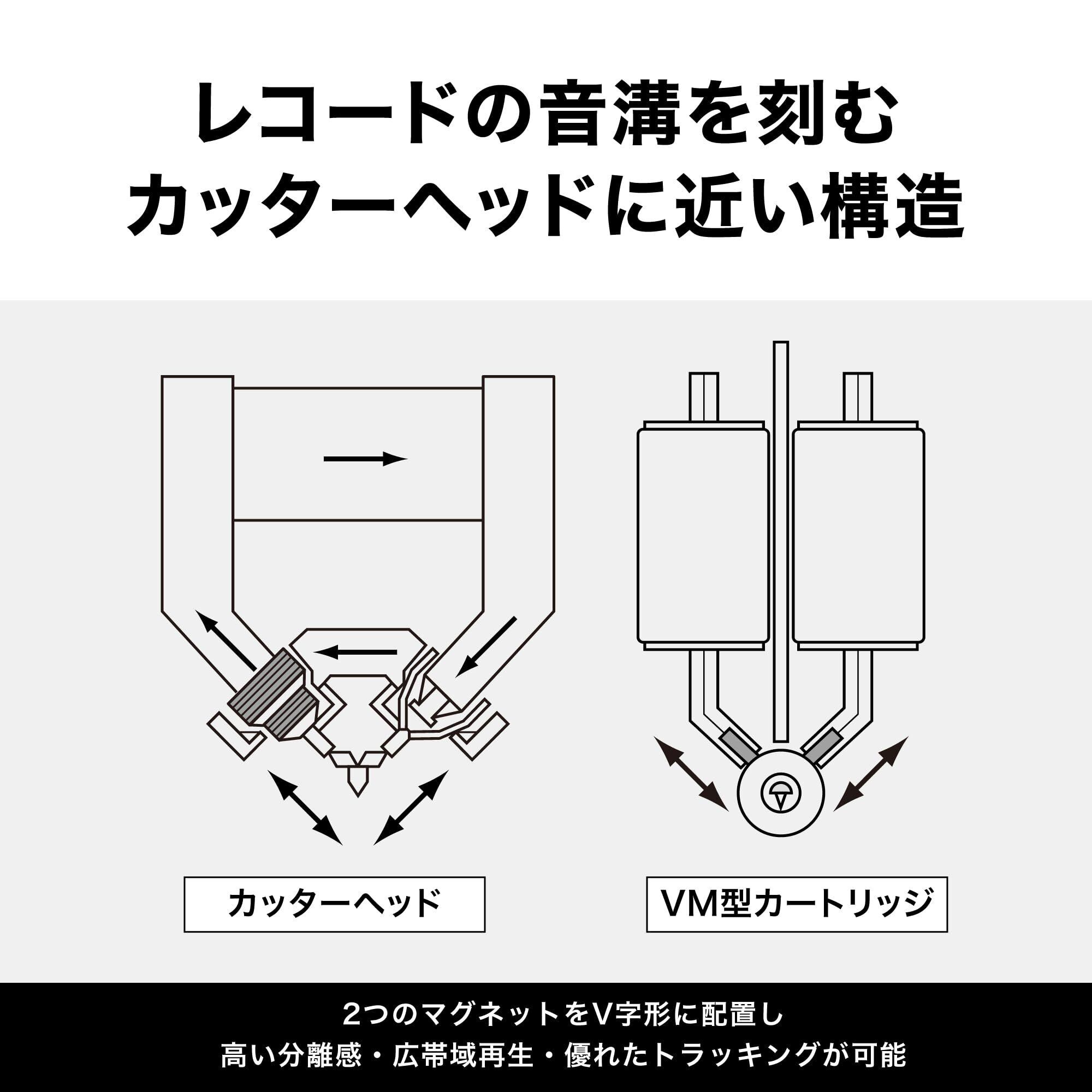 レコードの音溝を刻む
カッターヘッドに近い構造

カッターヘッド

VM型カートリッジ

2つのマグネットをV字形に配置し
高い分離感・広帯域再生・優れたトラッキングが可能