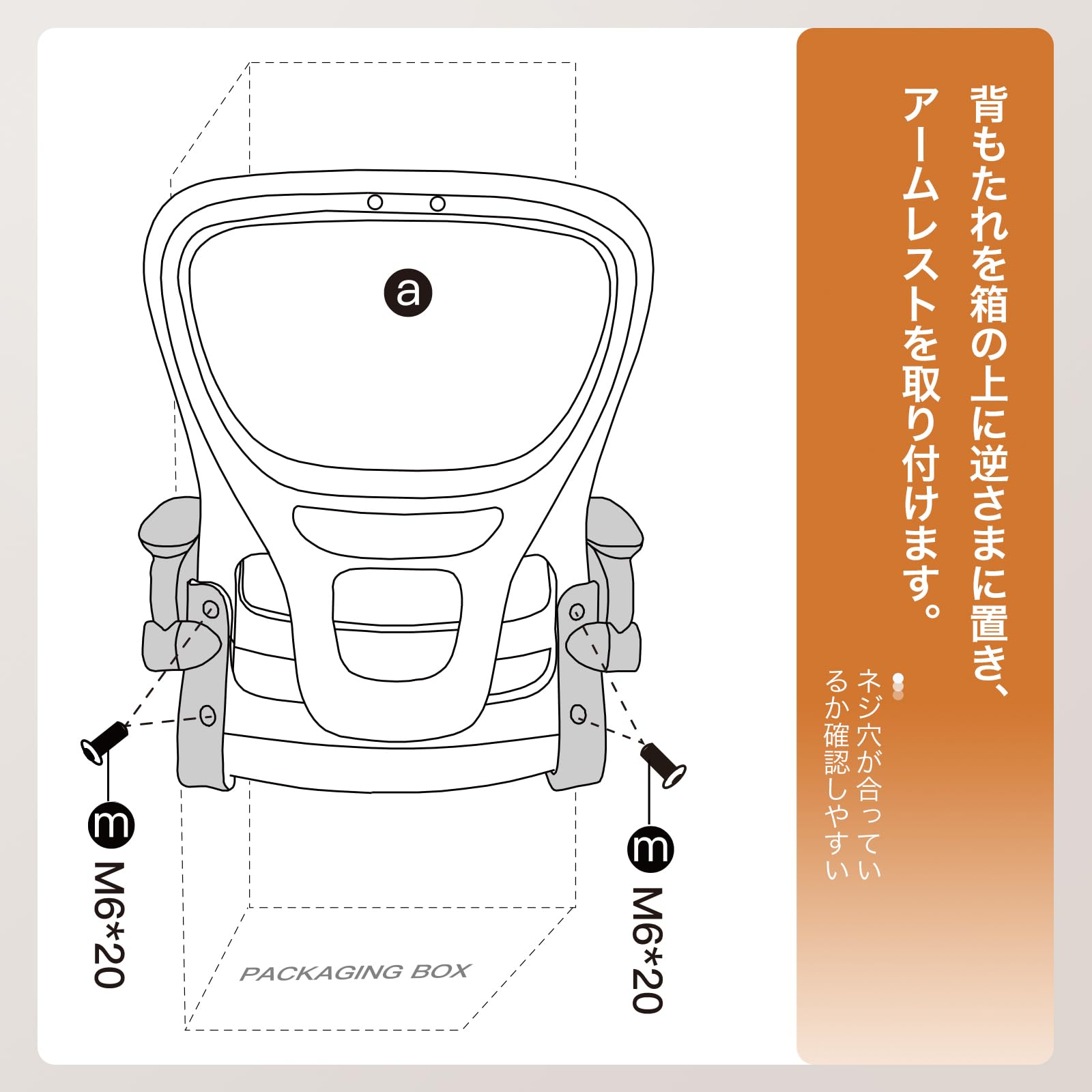 背もたれを箱の上に逆さまに置き、アームレストを取り付けます。

ネジ穴が合っているか確認しやすい

a

m
M6*20

m
M6*20

PACKAGING BOX