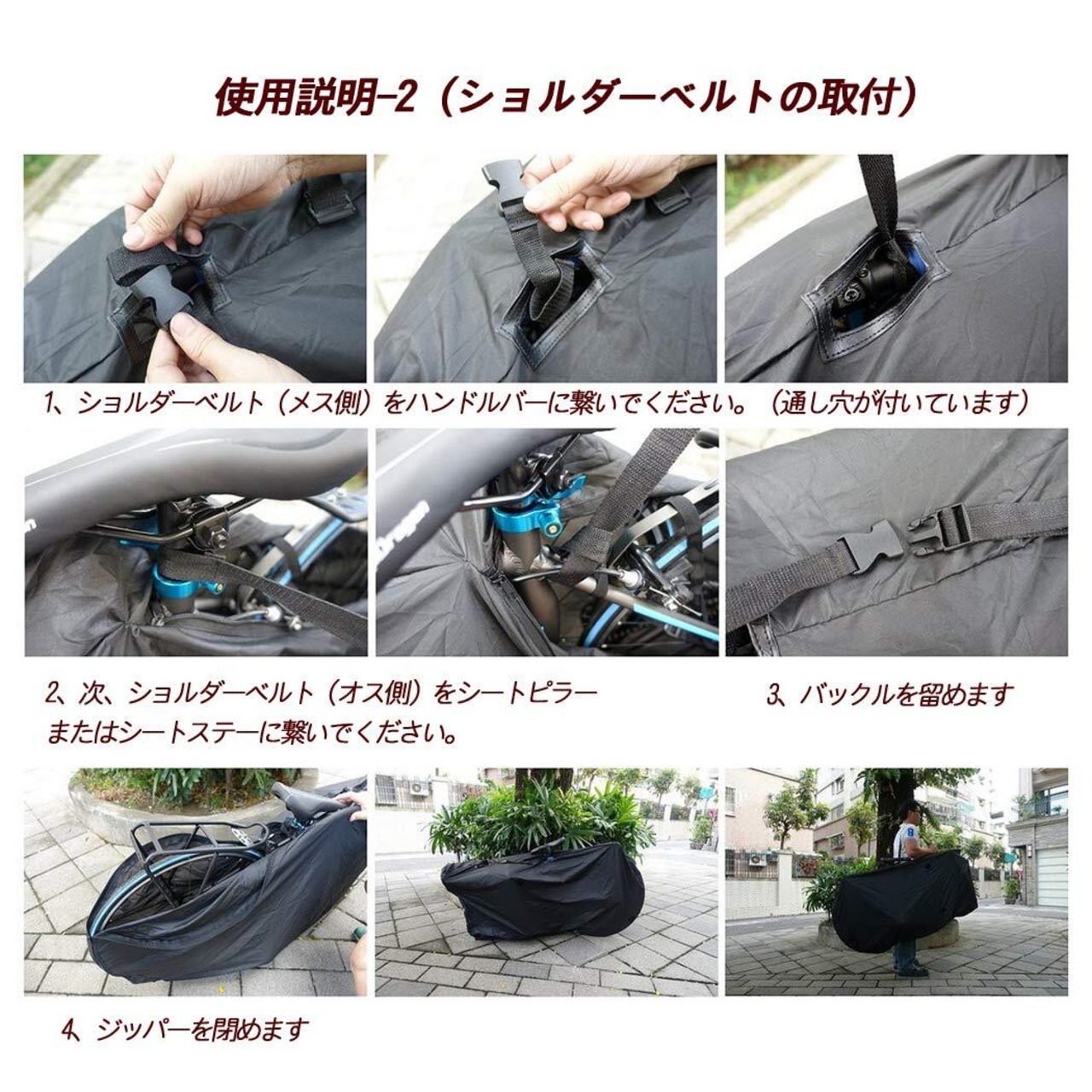 使用説明-2（ショルダーベルトの取付）

1、ショルダーベルト（メス側）をハンドルバーに繋いでください。（通し穴が付いています）

2、次、ショルダーベルト（オス側）をシートピラーまたはシートステーに繋いでください。

3、バックルを留めます

4、ジッパーを閉めます