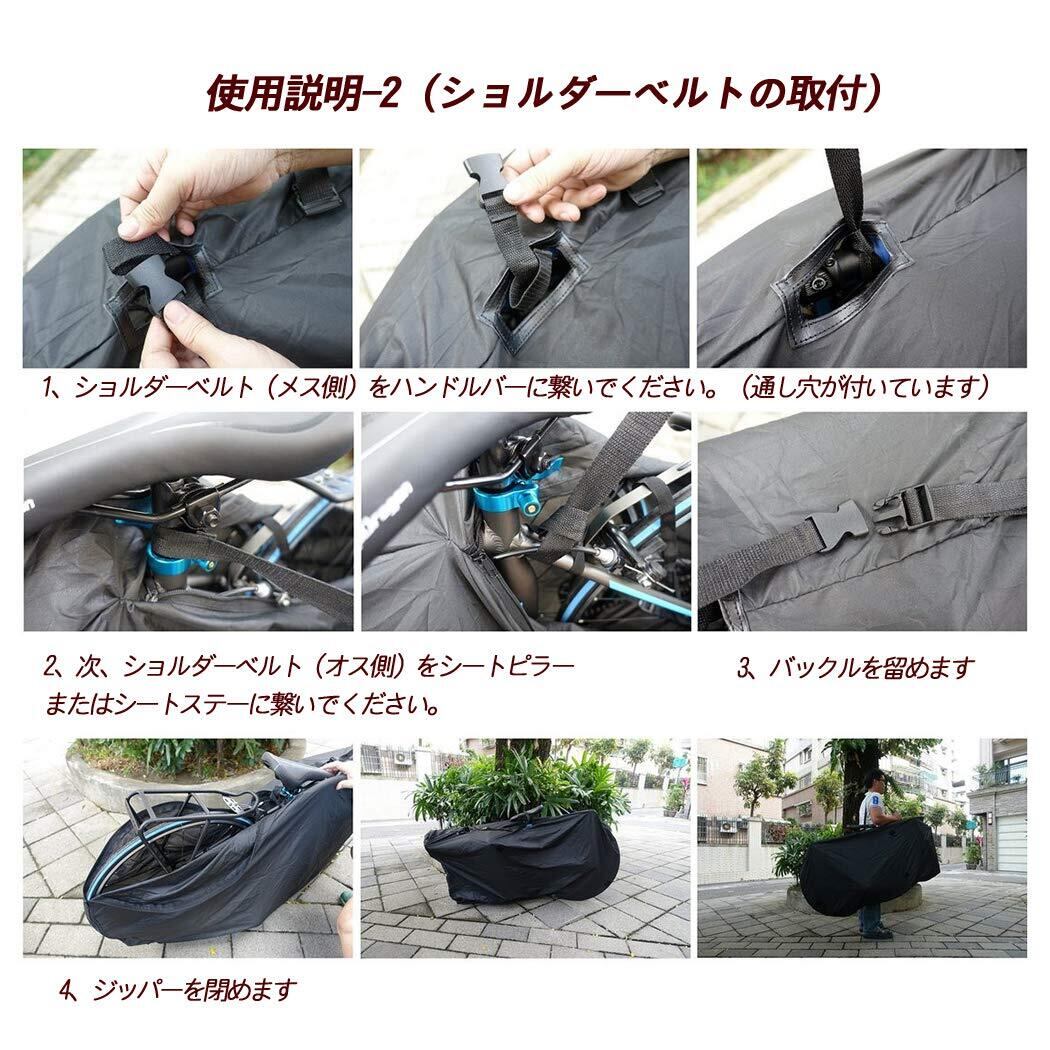 使用説明-2（ショルダーベルトの取付）

1、ショルダーベルト（メス側）をハンドルバーに繋いでください。（通し穴が付いています）

2、次、ショルダーベルト（オス側）をシートピラーまたはシートステーに繋いでください。

3、バックルを留めます

4、ジッパーを閉めます