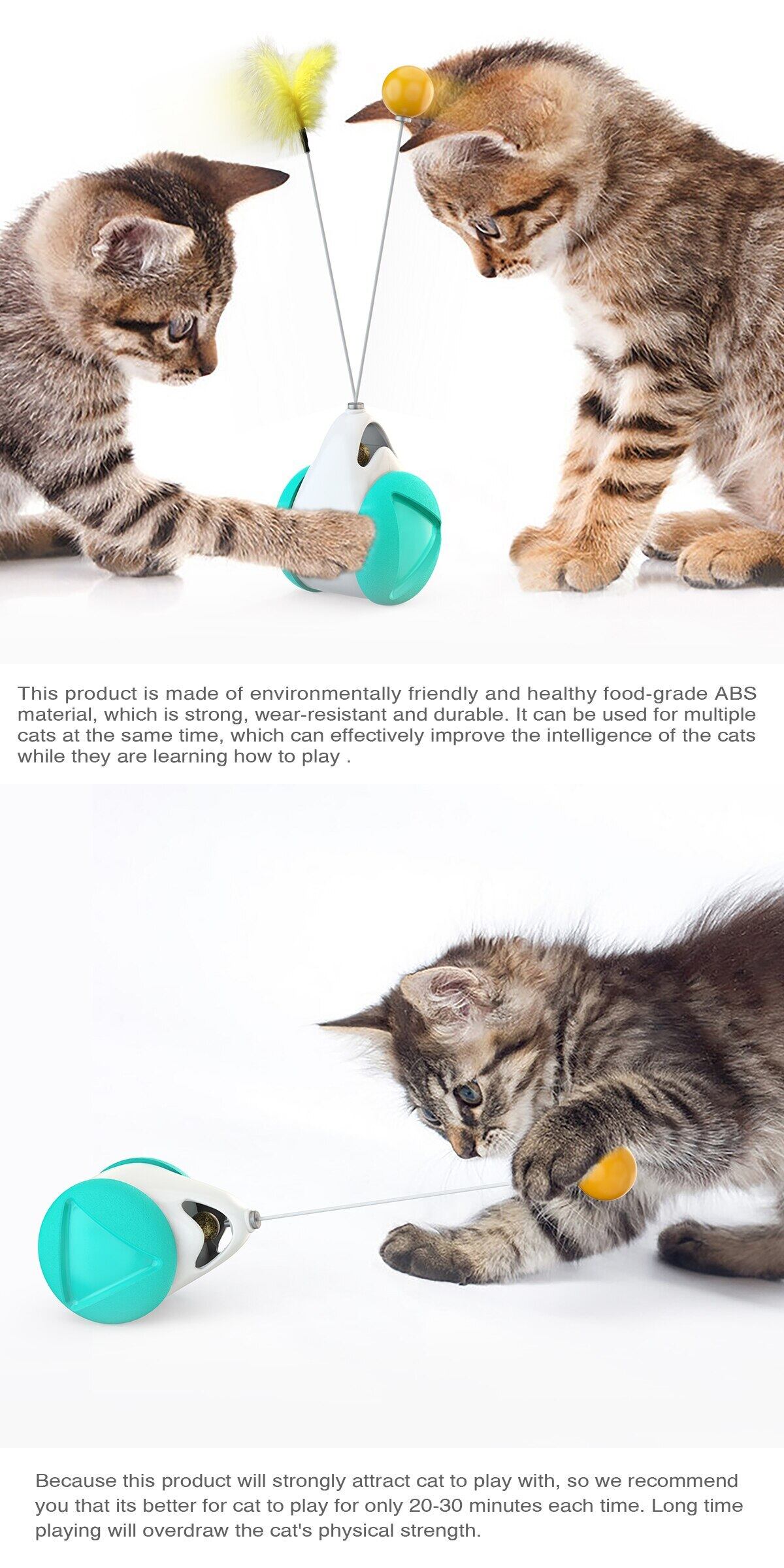 This product is made of environmentally friendly and healthy food-grade ABS material, which is strong, wear-resistant and durable. It can be used for multiple cats at the same time, which can effectively improve the intelligence of the cats while they are learning how to play .

Because this product will strongly attract cat to play with, so we recommend you that its better for cat to play for only 20-30 minutes each time. Long time playing will overdraw the cat's physical strength.