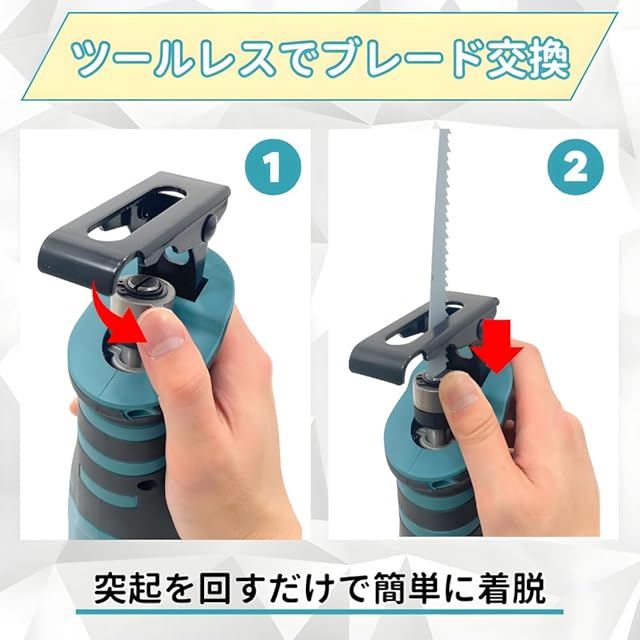 ツールレスでブレード交換

1

2

突起を回すだけで簡単に着脱