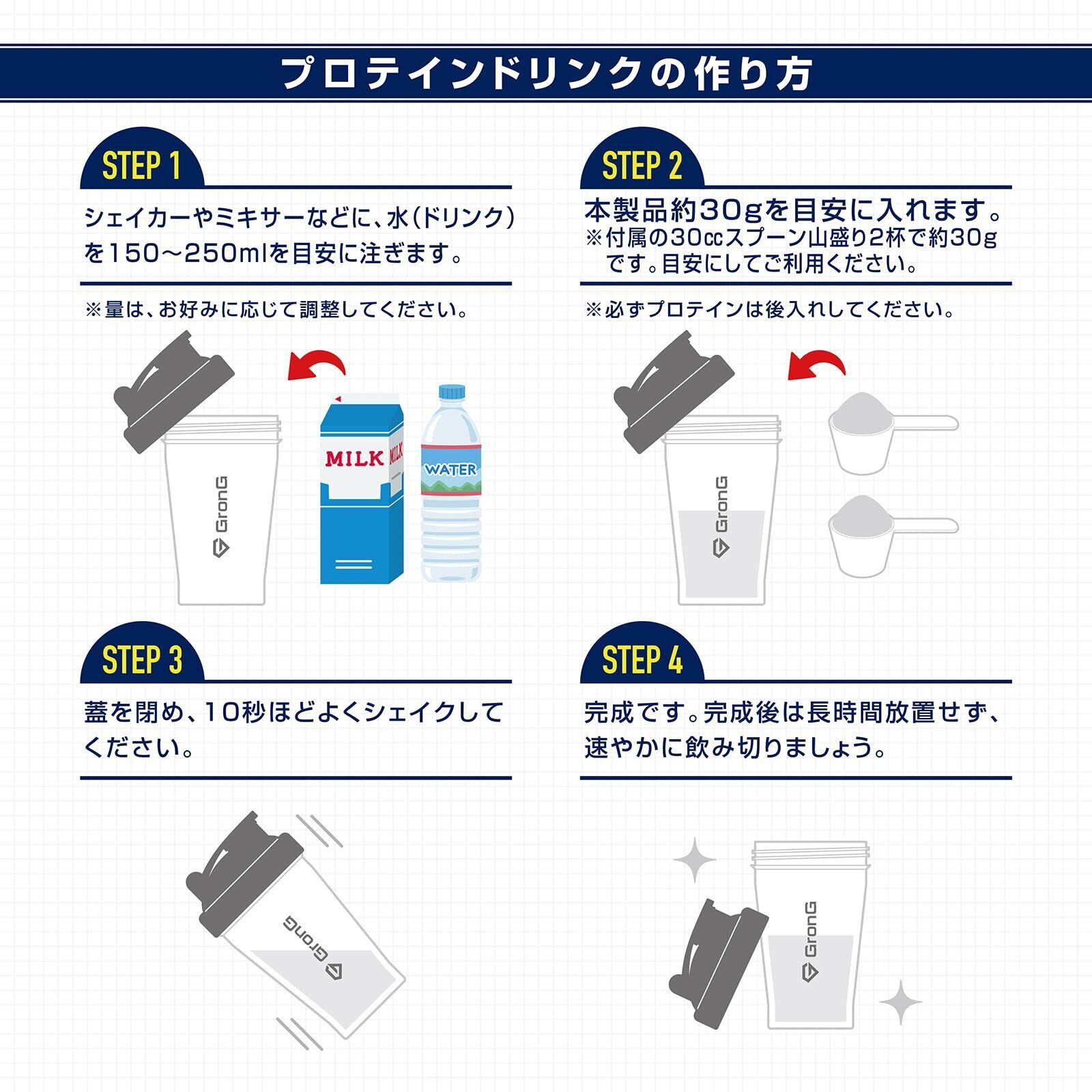 プロテインドリンクの作り方

STEP 1

シェイカーやミキサーなどに、水(ドリンク)を150～250mlを目安に注ぎます。

※量は、お好みに応じて調整してください。

GronG

MILK

MILK

WATER

STEP 2

本製品約30gを目安に入れます。
※付属の30ccスプーン山盛り2杯で約30gです。目安にしてご利用ください。

※必ずプロテインは後入れしてください。

GronG

STEP 3

蓋を閉め、10秒ほどよくシェイクしてください。

GronG

STEP 4

完成です。完成後は長時間放置せず、速やかに飲み切りましょう。

GronG