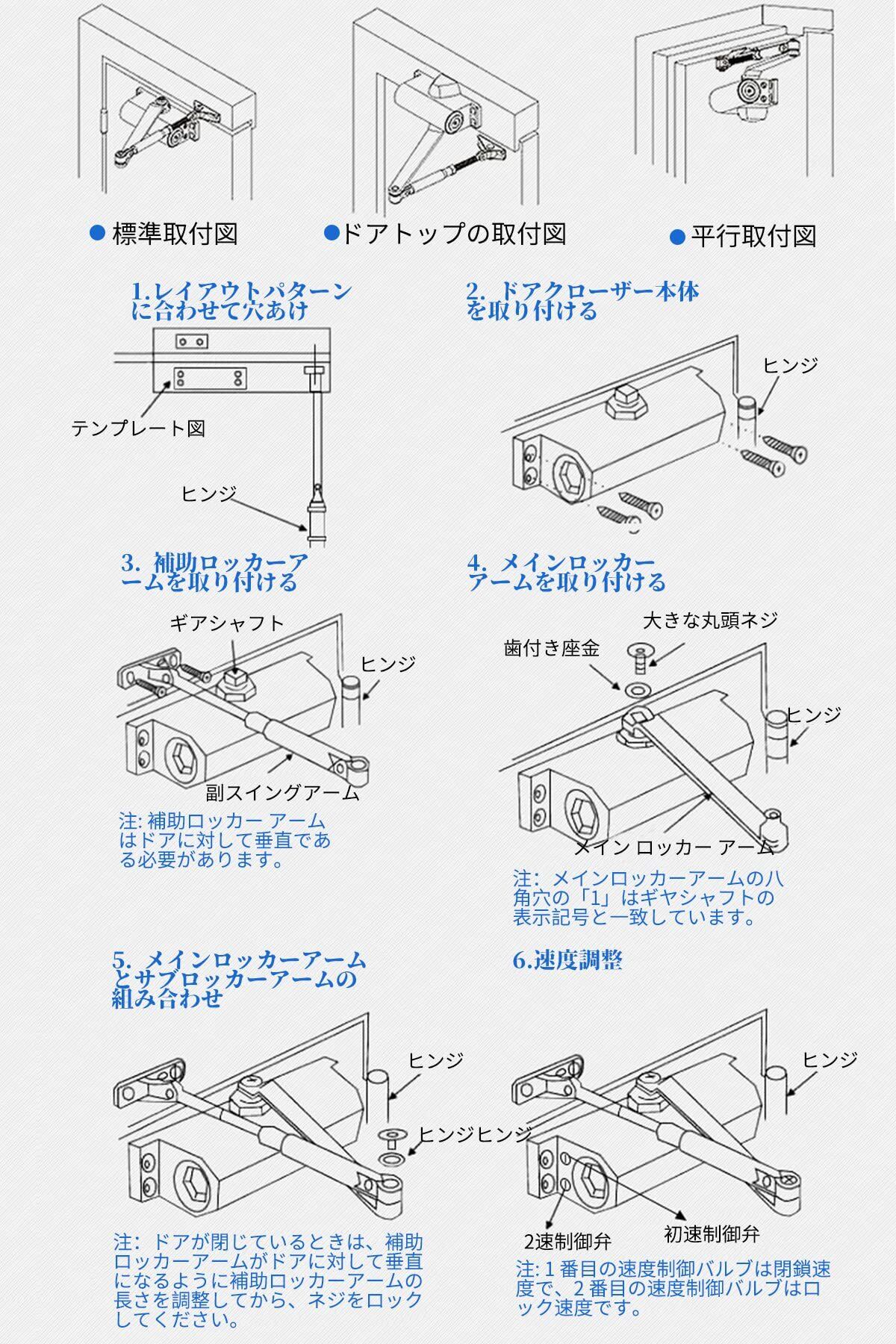 ● 標準取付図

●ドアトップの取付図

● 平行取付図

1.レイアウトパターンに合わせて穴あけ

テンプレート図

ヒンジ

2. ドアクローザー本体を取り付ける

ヒンジ

3. 補助ロッカーアームを取り付ける

ギアシャフト

ヒンジ

副スイングアーム

注: 補助ロッカー アームはドアに対して垂直である必要があります。

4. メインロッカーアームを取り付ける

大きな丸頭ネジ

歯付き座金

ヒンジ

メイン ロッカー アーム

注: メインロッカーアームの八角穴の「1」はギヤシャフトの表示記号と一致しています。

5. メインロッカーアームとサブロッカーアームの組み合わせ

ヒンジ

ヒンジヒンジ

注: ドアが閉じているときは、補助ロッカーアームがドアに対して垂直になるように補助ロッカーアームの長さを調整してから、ネジをロックしてください。

6.速度調整

ヒンジ

2速制御弁

初速制御弁

注: 1 番目の速度制御バルブは閉鎖速度で、2 番目の速度制御バルブはロック速度です。