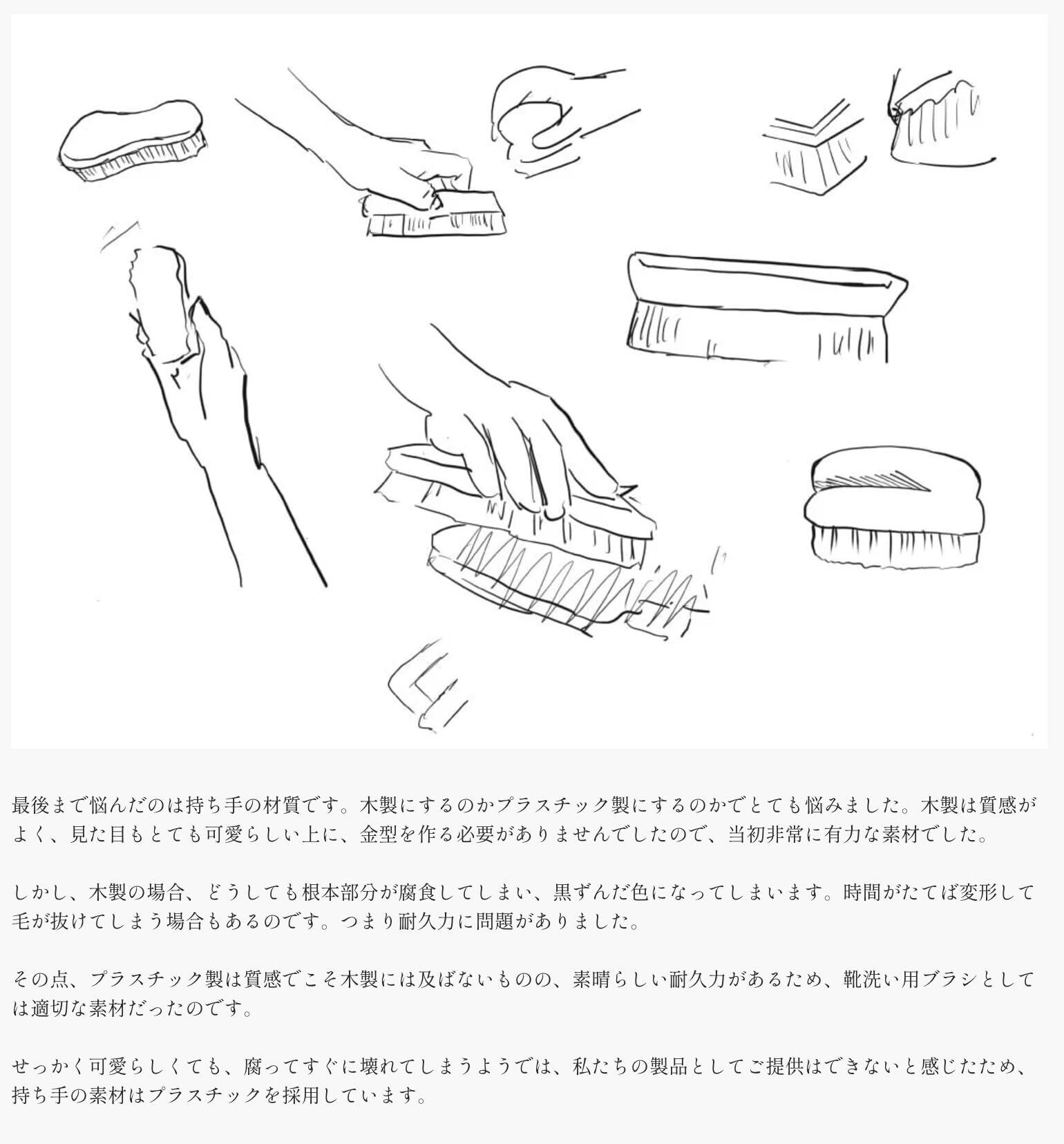 最後まで悩んだのは持ち手の材質です。木製にするのかプラスチック製にするのかでとても悩みました。木製は質感がよく、見た目もとても可愛らしい上に、金型を作る必要がありませんでしたので、当初非常に有力な素材でした。

しかし、木製の場合、どうしても根本部分が腐食してしまい、黒ずんだ色になってしまいます。時間がたてば変形して毛が抜けてしまう場合もあるのです。つまり耐久力に問題がありました。

その点、プラスチック製は質感でこそ木製には及ばないものの、素晴らしい耐久力があるため、靴洗い用ブラシとしては適切な素材だったのです。

せっかく可愛らしくても、腐ってすぐに壊れてしまうようでは、私たちの製品としてご提供はできないと感じたため、持ち手の素材はプラスチックを採用しています。