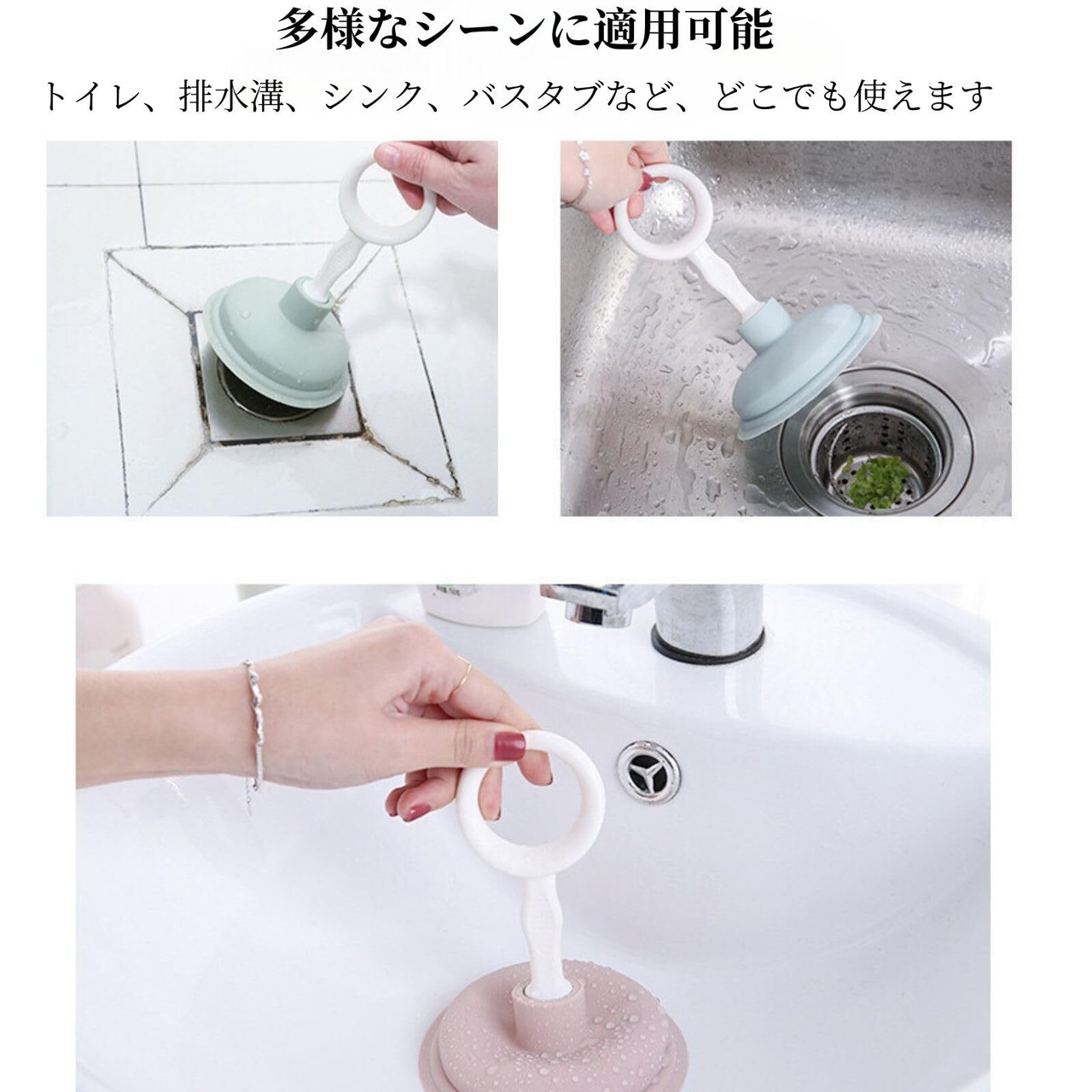 多様なシーンに適用可能

トイレ、排水溝、シンク、バスタブなど、どこでも使えます