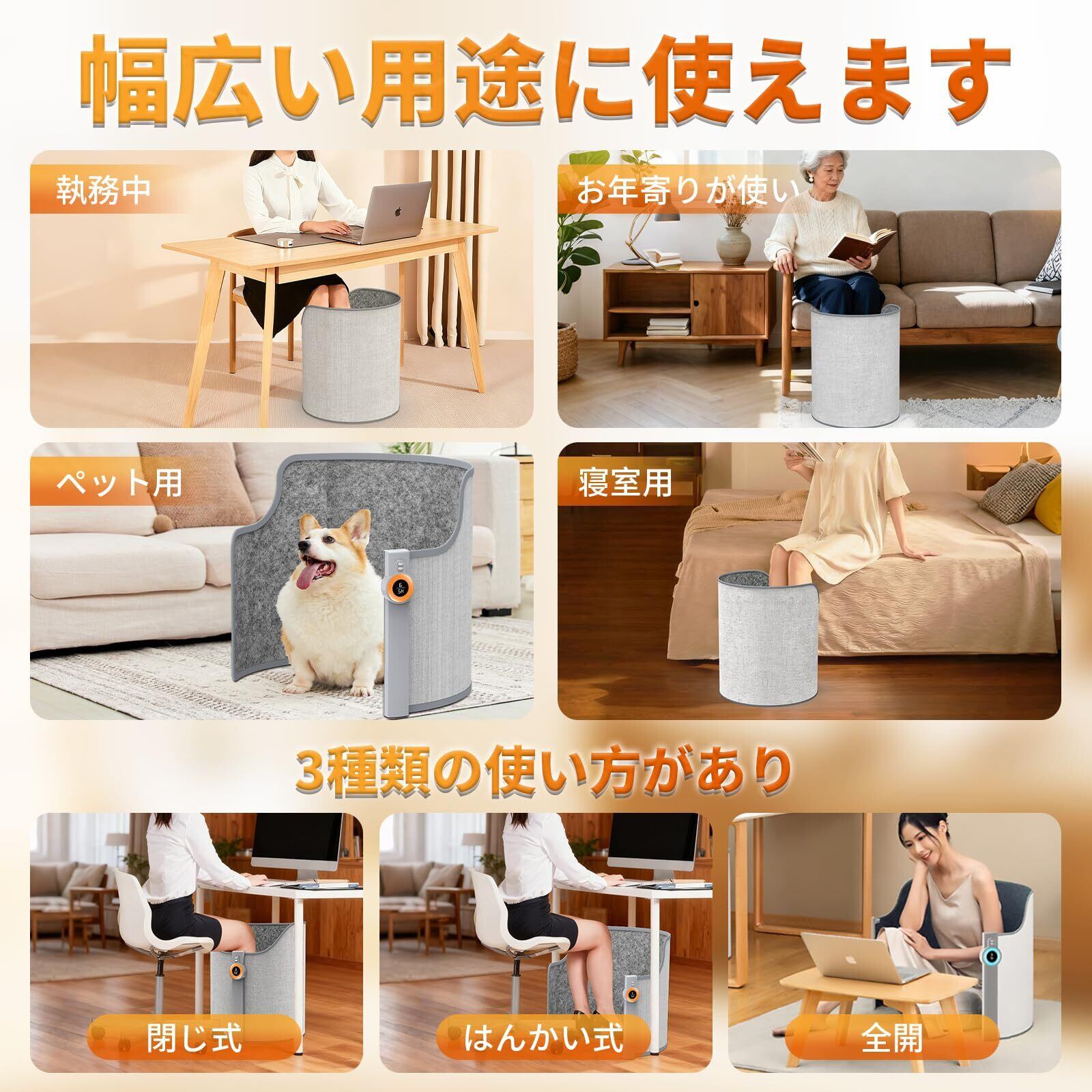 幅広い用途に使えます

執務中

お年寄りが使い

ペット用

寝室用

3種類の使い方があり

閉じ式

はんかい式

全開