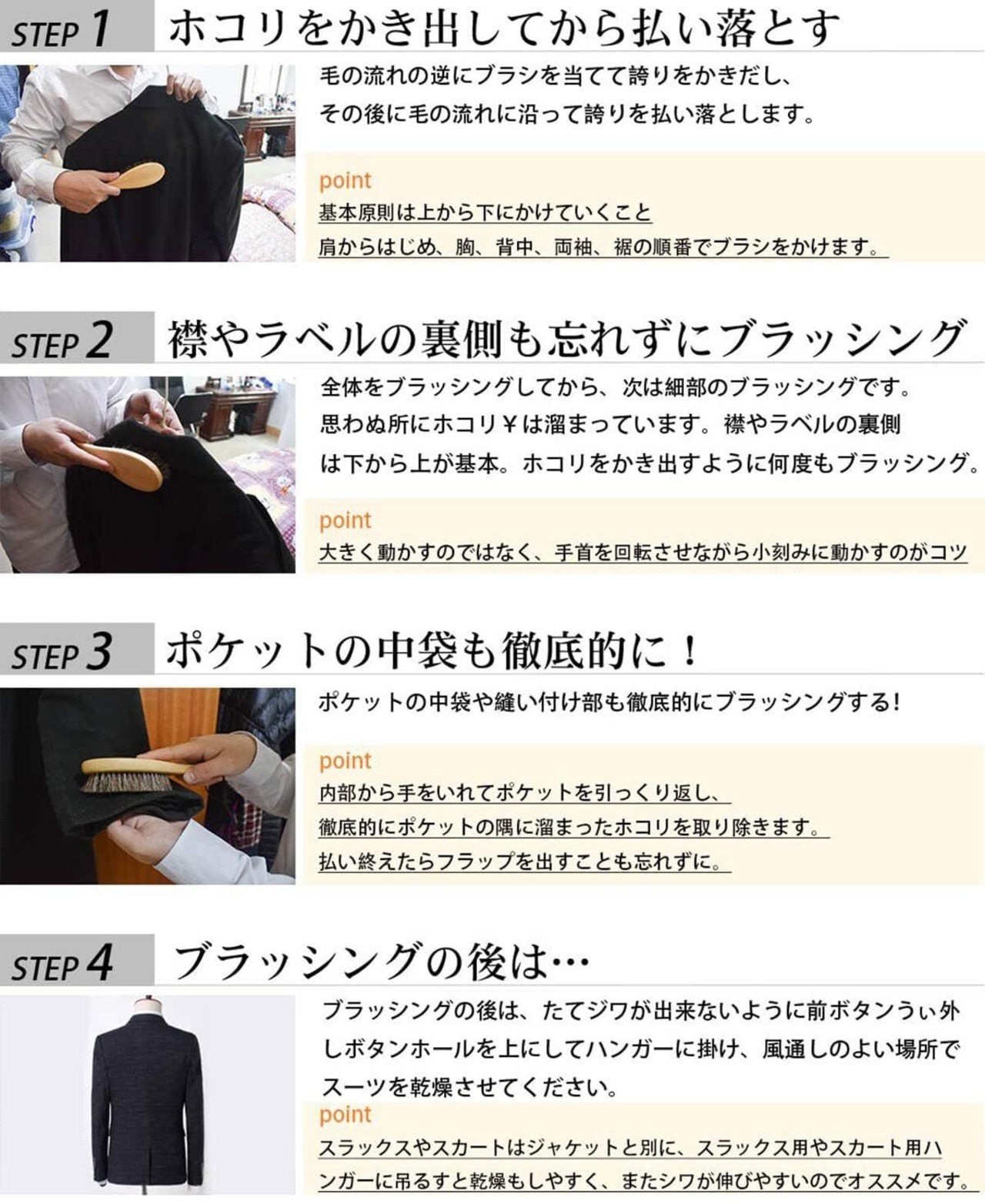 STEP 1 ホコリをかき出してから払い落とす

毛の流れの逆にブラシを当てて誇りをかきだし、その後に毛の流れに沿って誇りを払い落とします。

point
基本原則は上から下にかけていくこと
肩からはじめ、胸、背中、両袖、裾の順番でブラシをかけます。

STEP 2 襟やラベルの裏側も忘れずにブラッシング

全体をブラッシングしてから、次は細部のブラッシングです。思わぬ所にホコリ￥は溜まっています。襟やラベルの裏側は下から上が基本。ホコリをかき出すように何度もブラッシング。

point
大きく動かすのではなく、手首を回転させながら小刻みに動かすのがコツ

STEP 3 ポケットの中袋も徹底的に！

ポケットの中袋や縫い付け部も徹底的にブラッシングする!

point
内部から手をいれてポケットを引っくり返し、
徹底的にポケットの隅に溜まったホコリを取り除きます。
払い終えたらフラップを出すことも忘れずに。

STEP 4 ブラッシングの後は…

ブラッシングの後は、たてジワが出来ないように前ボタンうぃ外しボタンホールを上にしてハンガーに掛け、風通しのよい場所でスーツを乾燥させてください。

point
スラックスやスカートはジャケットと別に、スラックス用やスカート用ハンガーに吊るすと乾燥もしやすく、またシワが伸びやすいのでオススメです。