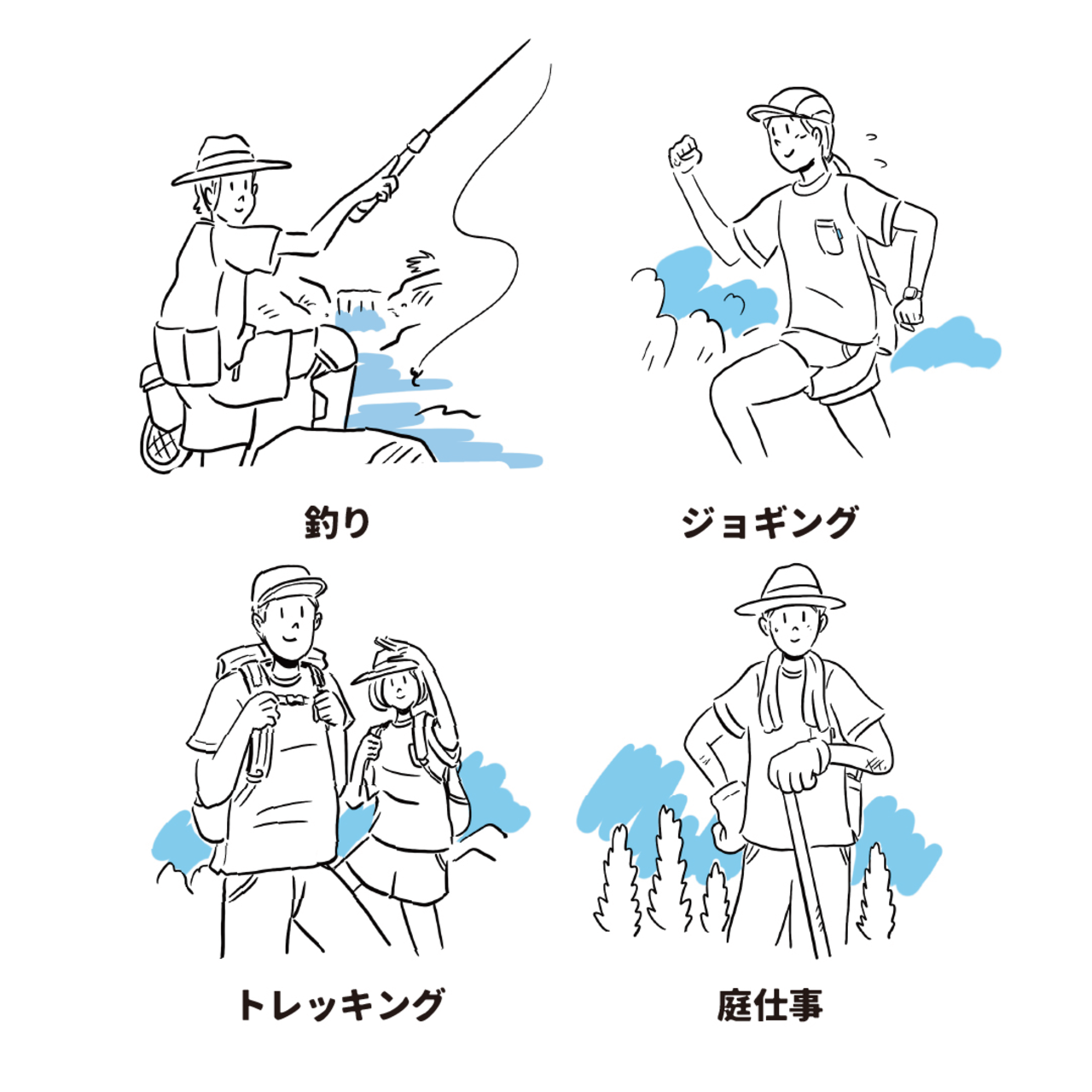 釣り

ジョギング

トレッキング

庭仕事