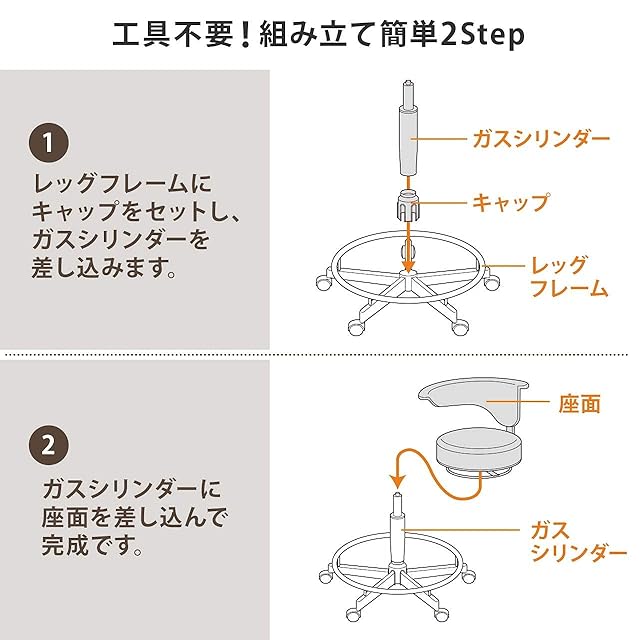 工具不要！組み立て簡単2Step

1

レッグフレームにキャップをセットし、ガスシリンダーを差し込みます。

ガスシリンダー

キャップ

レッグフレーム

2

ガスシリンダーに座面を差し込んで完成です。

座面

ガスシリンダー