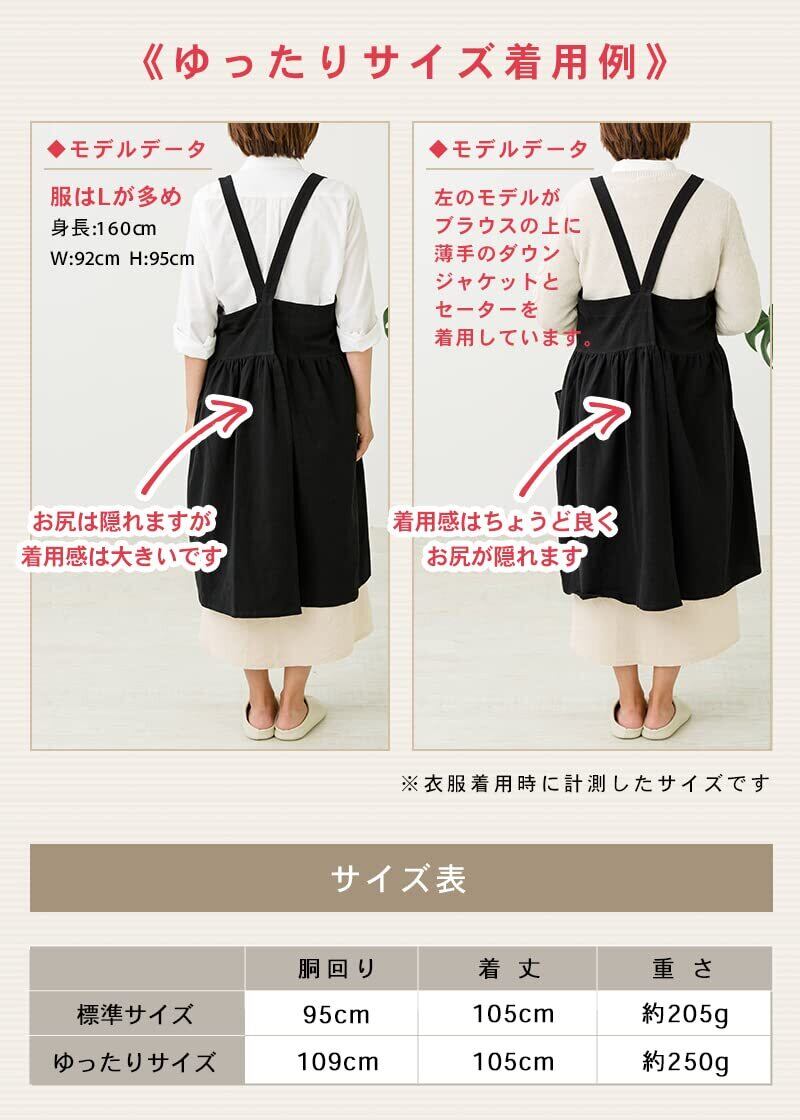 《ゆったりサイズ着用例》

◆モデルデータ

服はLが多め
身長:160cm
W:92cm H:95cm

お尻は隠れますが
着用感は大きいです

◆モデルデータ

左のモデルが
ブラウスの上に
薄手のダウン
ジャケットと
セーターを
着用しています。

着用感はちょうど良く
お尻が隠れます

※衣服着用時に計測したサイズです

サイズ表

| | 胴回り | 着丈 | 重さ |
|---|---|---|---|
| 標準サイズ | 95cm | 105cm | 約205g |
| ゆったりサイズ | 109cm | 105cm | 約250g |