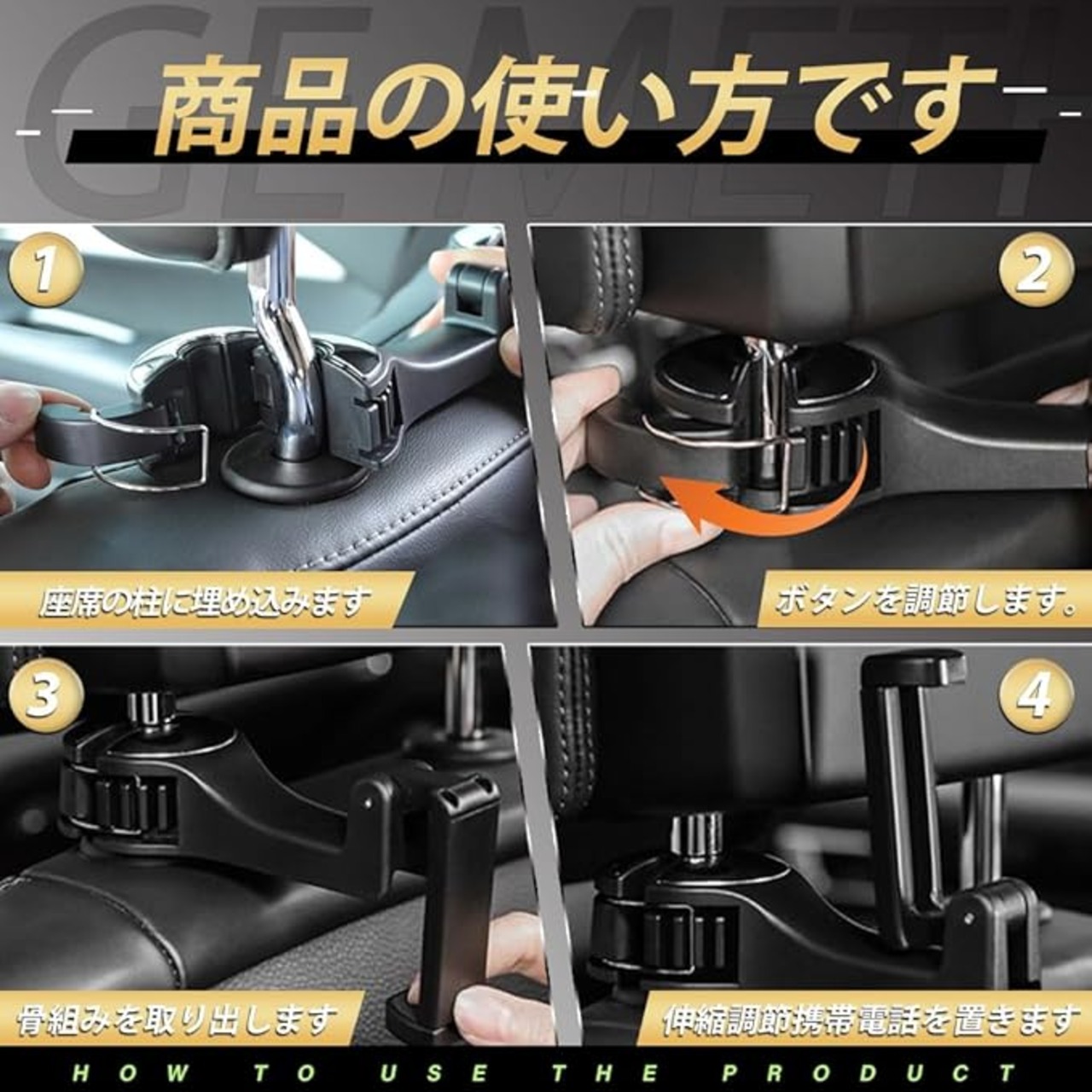 GEMETI

商品の使い方です

1

座席の柱に埋め込みます

2

ボタンを調節します。

3

骨組みを取り出します

4

伸縮調節携帯電話を置きます

HOW TO USE THE PRODUCT