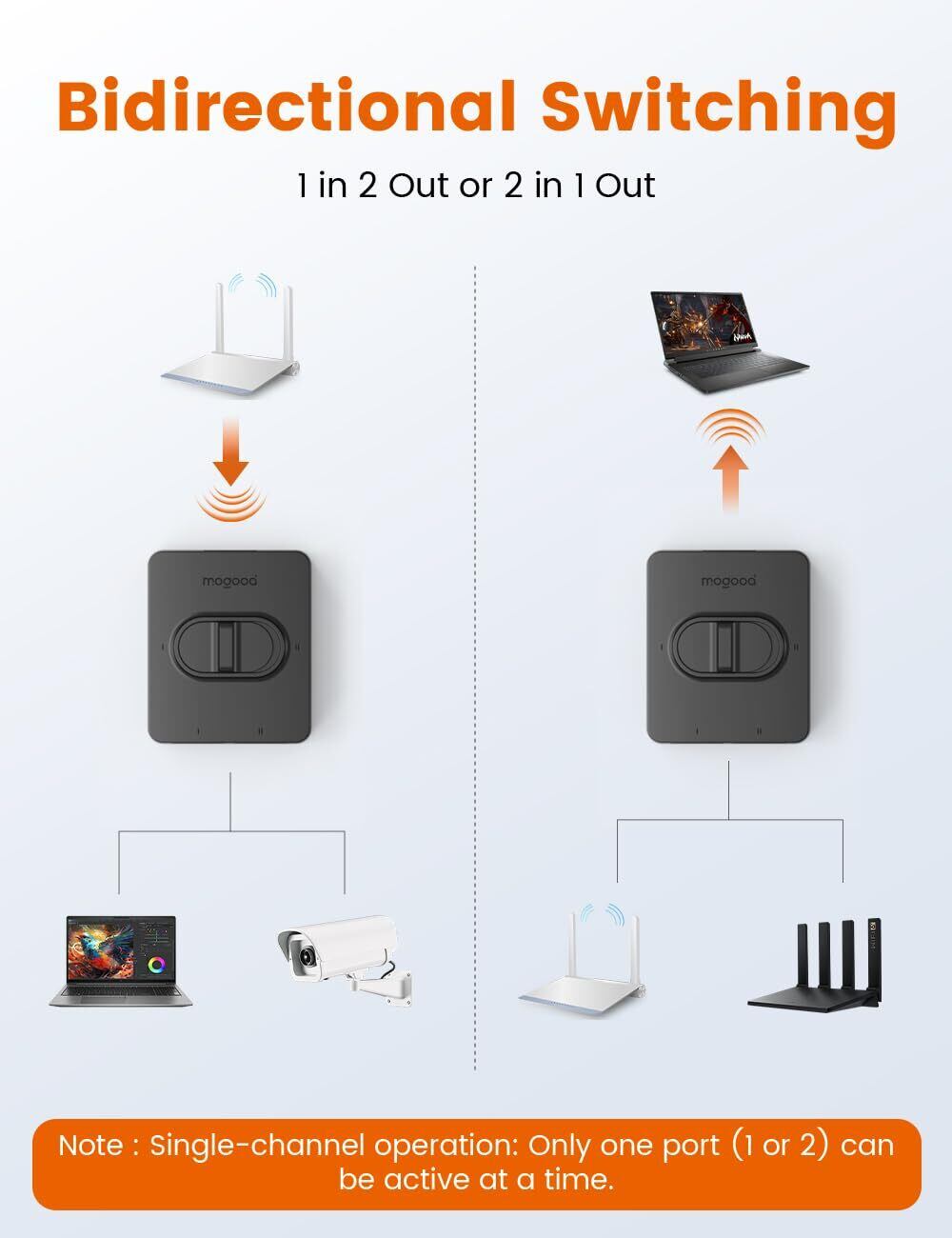 Bidirectional Switching

1 in 2 Out or 2 in 1 Out

mogood

mogood

Note : Single-channel operation: Only one port (1 or 2) can be active at a time.