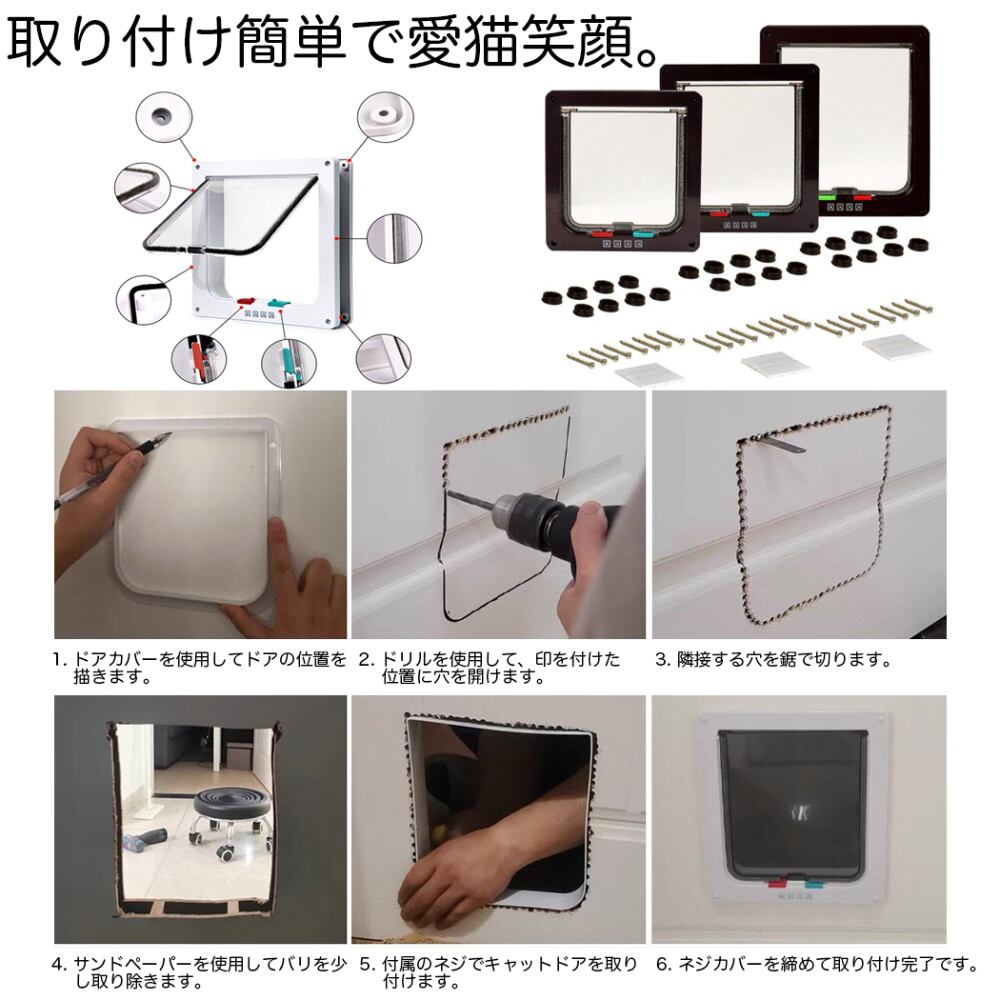 取り付け簡単で愛猫笑顔。

1. ドアカバーを使用してドアの位置を描きます。

2. ドリルを使用して、印を付けた位置に穴を開けます。

3. 隣接する穴を鋸で切ります。

4. サンドペーパーを使用してバリを少し取り除きます。

5. 付属のネジでキャットドアを取り付けます。

6. ネジカバーを締めて取り付け完了です。