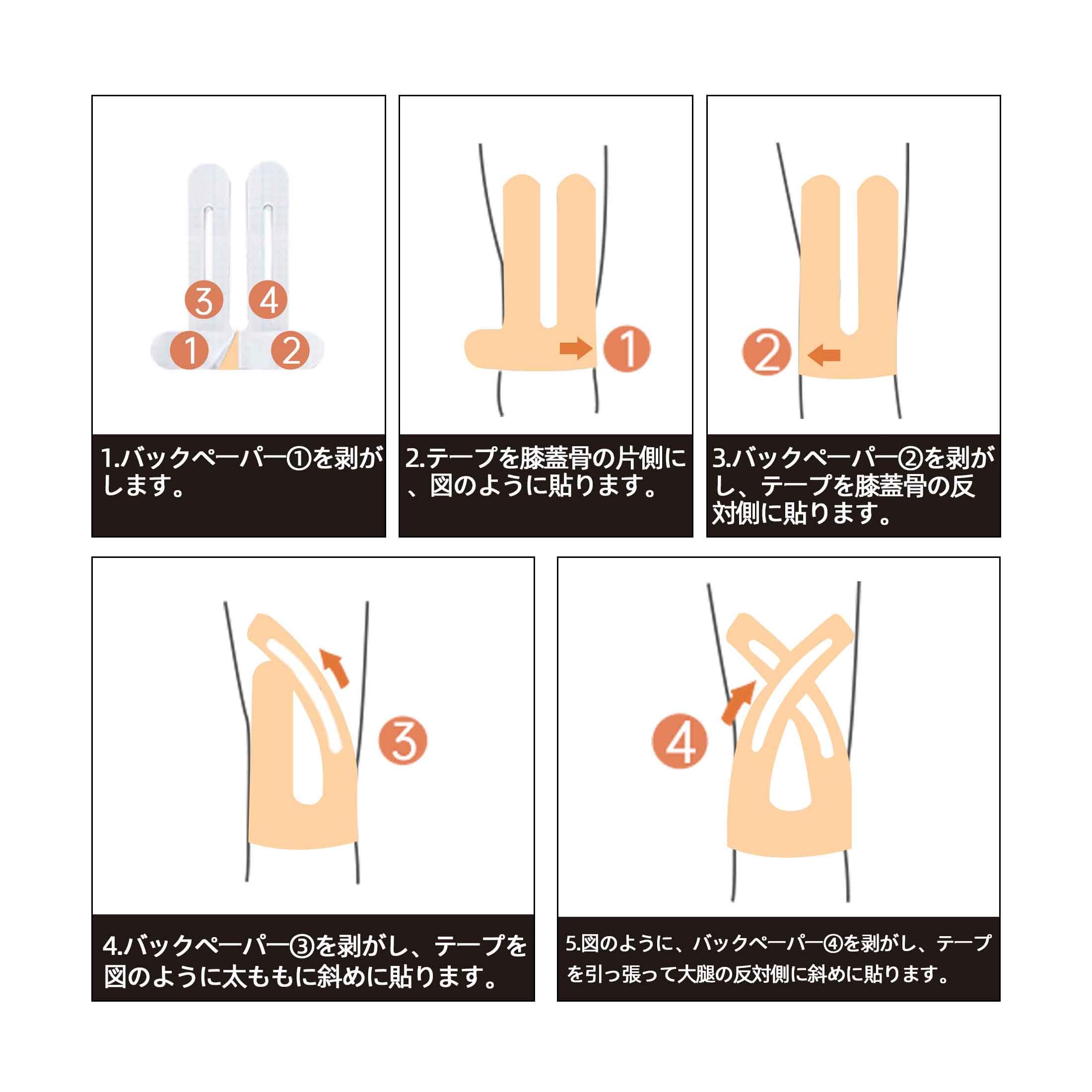 3
4
1
2

1.バックペーパー①を剥がします。

1

2.テープを膝蓋骨の片側に、図のように貼ります。

2

3.バックペーパー②を剥がし、テープを膝蓋骨の反対側に貼ります。

3

4.バックペーパー③を剥がし、テープを図のように太ももに斜めに貼ります。

4

5.図のように、バックペーパー④を剥がし、テープを引っ張って大腿の反対側に斜めに貼ります。