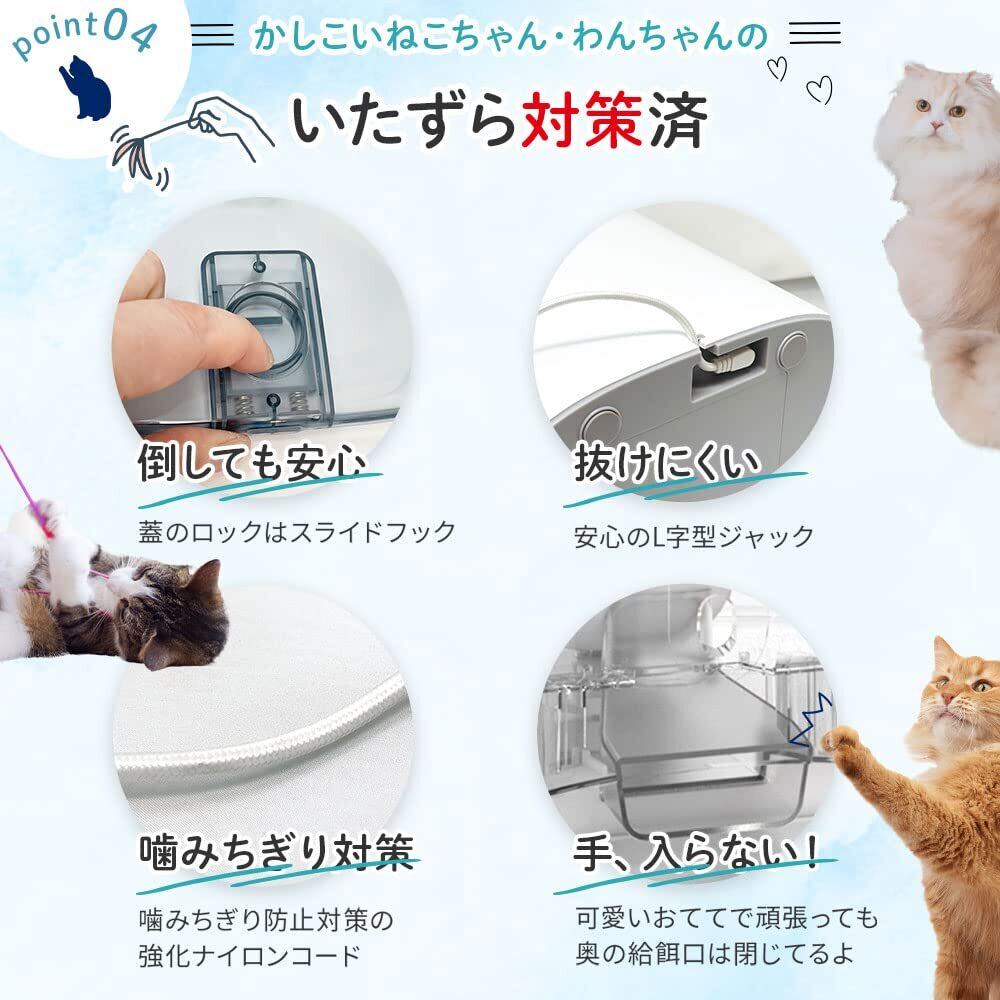 point04

かしこいねこちゃん・わんちゃんの

いたずら対策済

倒しても安心

蓋のロックはスライドフック

抜けにくい

安心のL字型ジャック

噛みちぎり対策

噛みちぎり防止対策の
強化ナイロンコード

手、入らない！

可愛いおててで頑張っても
奥の給餌口は閉じてるよ