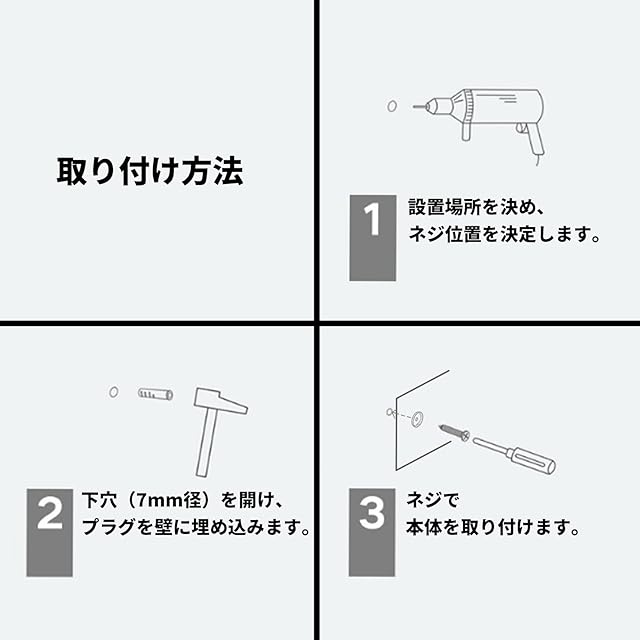 取り付け方法

1
設置場所を決め、
ネジ位置を決定します。

2
下穴（7mm径）を開け、
プラグを壁に埋め込みます。

3
ネジで
本体を取り付けます。