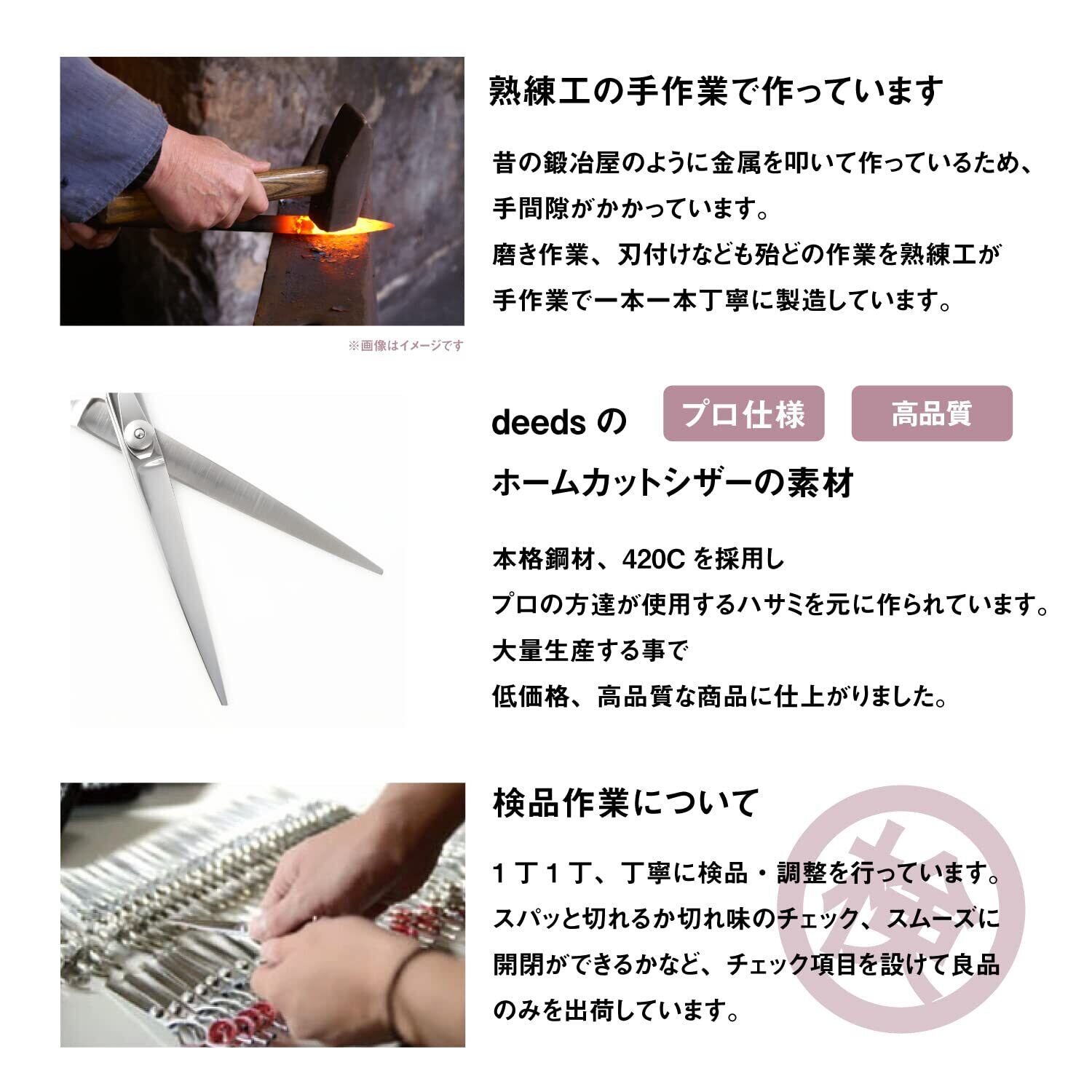 熟練工の手作業で作っています

昔の鍛冶屋のように金属を叩いて作っているため、手間隙がかかっています。
磨き作業、刃付けなども殆どの作業を熟練工が手作業で一本一本丁寧に製造しています。

※画像はイメージです

deeds の プロ仕様 高品質
ホームカットシザーの素材

本格鋼材、420C を採用し
プロの方達が使用するハサミを元に作られています。
大量生産する事で
低価格、高品質な商品に仕上がりました。

検品作業について

1丁1丁、丁寧に検品・調整を行っています。
スパッと切れるか切れ味のチェック、スムーズに開閉ができるかなど、チェック項目を設けて良品のみを出荷しています。

検