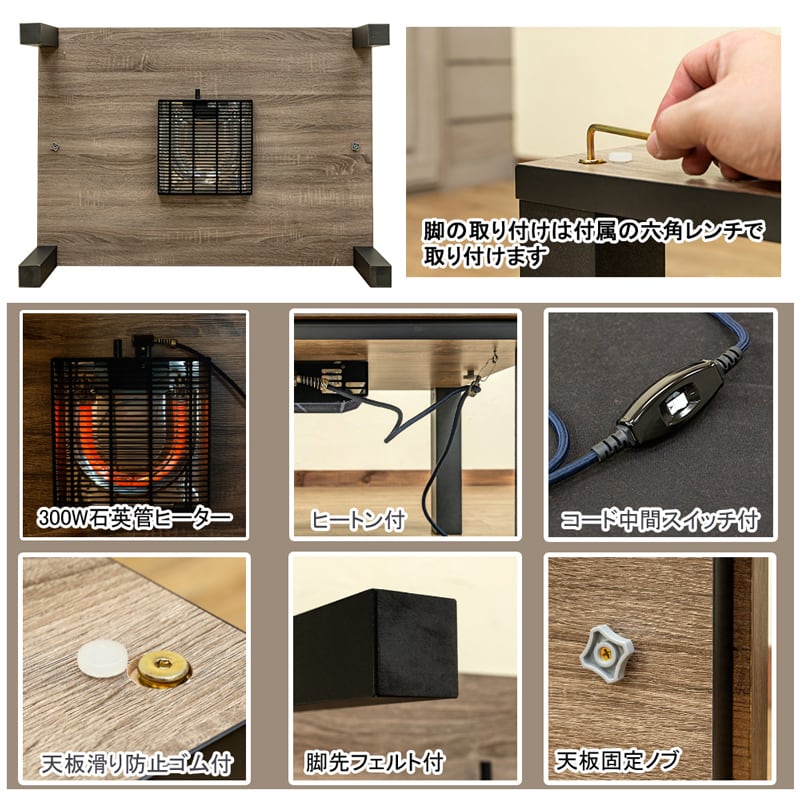 脚の取り付けは付属の六角レンチで取り付けます

300W石英管ヒーター

ヒートン付

コード中間スイッチ付

天板滑り防止ゴム付

脚先フェルト付

天板固定ノブ