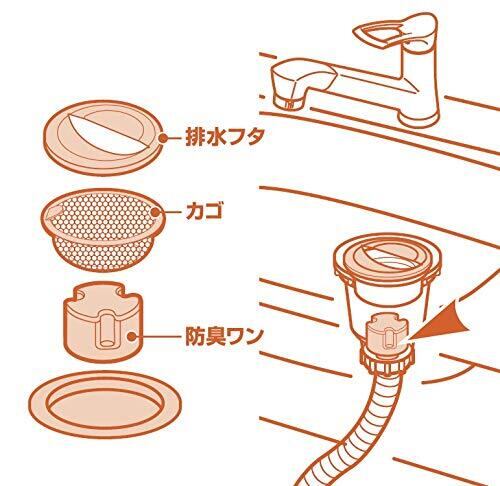 排水フタ

カゴ

防臭ワン