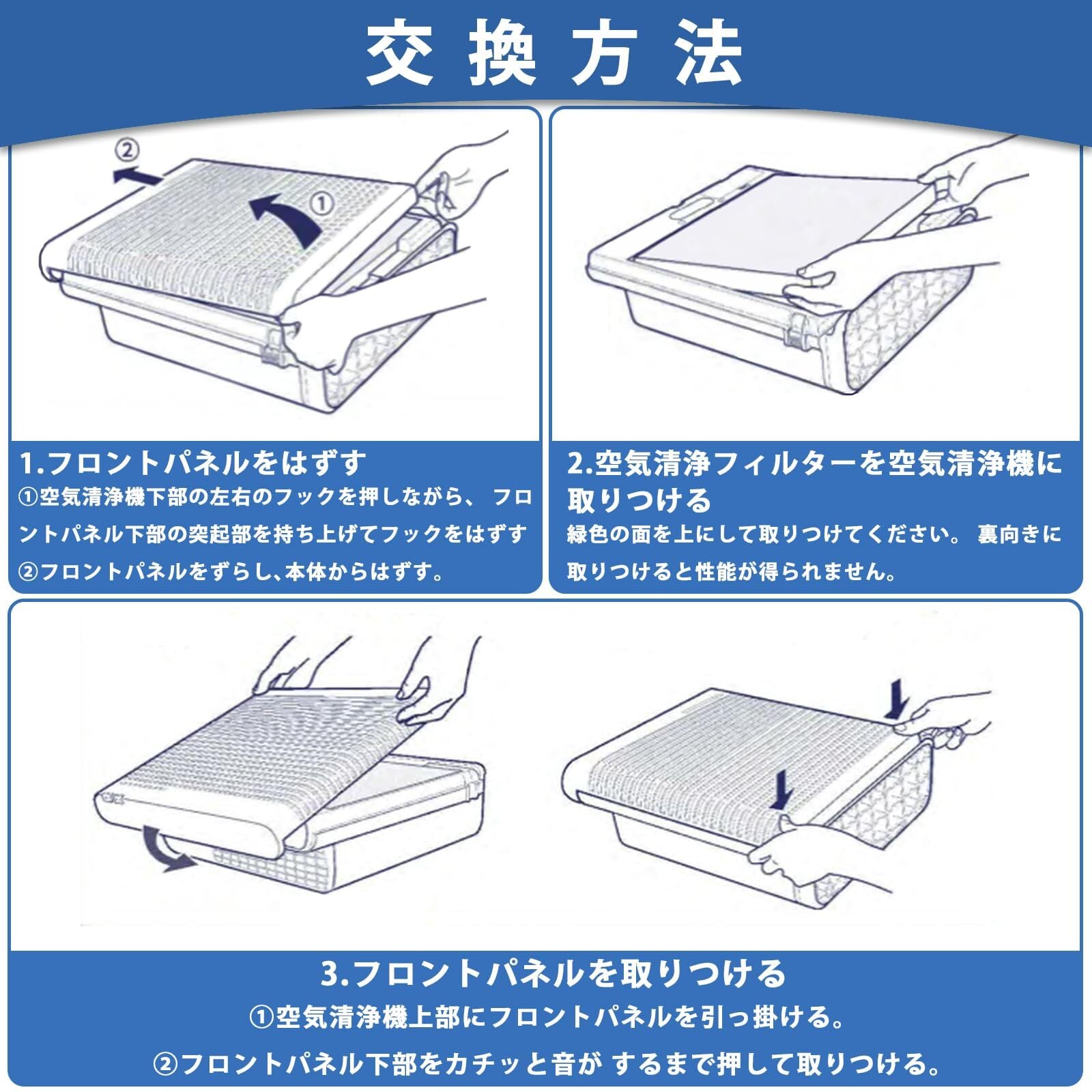 交換方法

②

①

1.フロントパネルをはずす
①空気清浄機下部の左右のフックを押しながら、 フロントパネル下部の突起部を持ち上げてフックをはずす
②フロントパネルをずらし、本体からはずす。

2.空気清浄フィルターを空気清浄機に取りつける
緑色の面を上にして取りつけてください。 裏向きに取りつけると性能が得られません。

3.フロントパネルを取りつける
①空気清浄機上部にフロントパネルを引っ掛ける。
②フロントパネル下部をカチッと音が するまで押して取りつける。