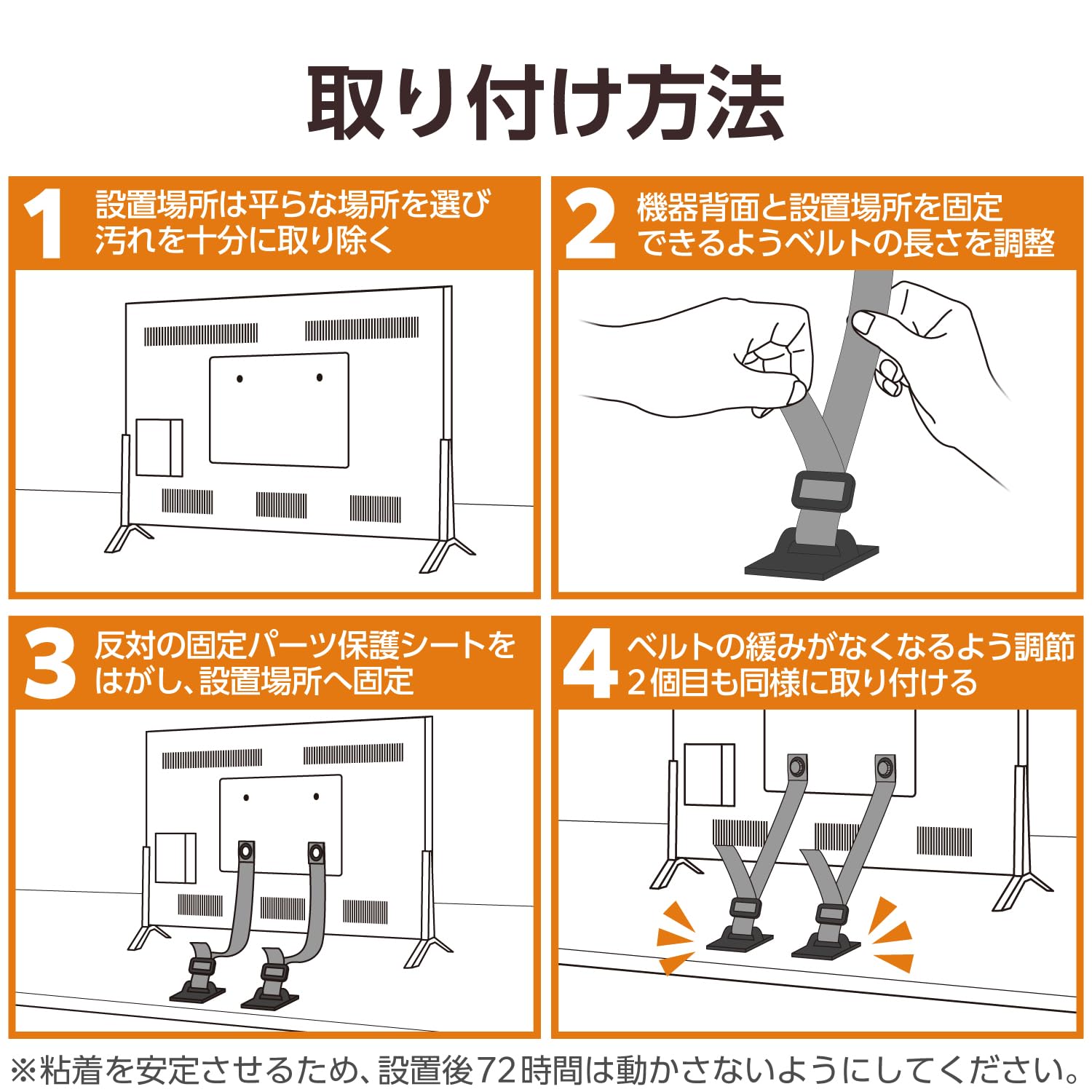 取り付け方法

1 設置場所は平らな場所を選び汚れを十分に取り除く

2 機器背面と設置場所を固定できるようベルトの長さを調整

3 反対の固定パーツ保護シートをはがし、設置場所へ固定

4 ベルトの緩みがなくなるよう調節 2個目も同様に取り付ける

※粘着を安定させるため、設置後72時間は動かさないようにしてください。