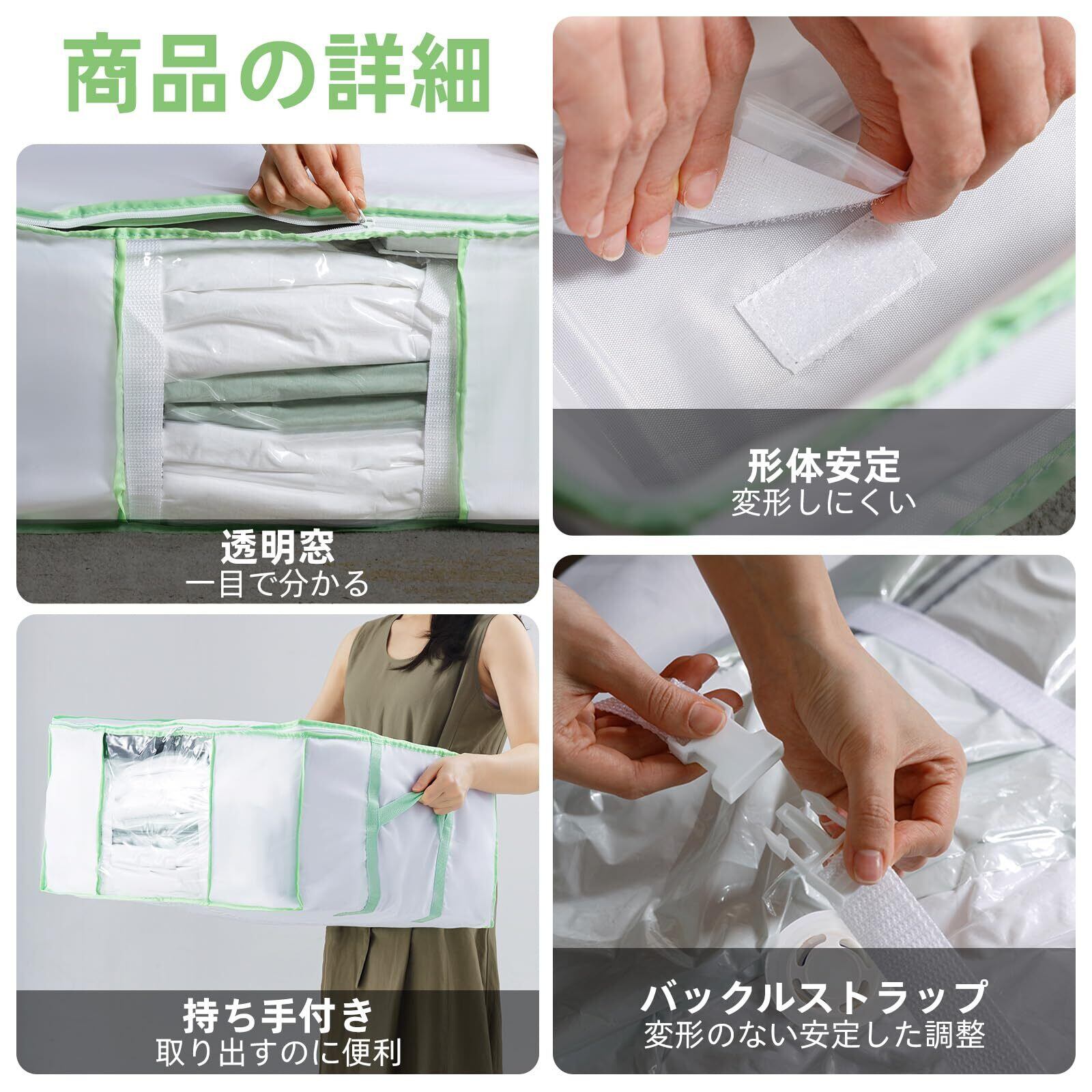 商品の詳細

透明窓
一目で分かる

形体安定
変形しにくい

持ち手付き
取り出すのに便利

バックルストラップ
変形のない安定した調整