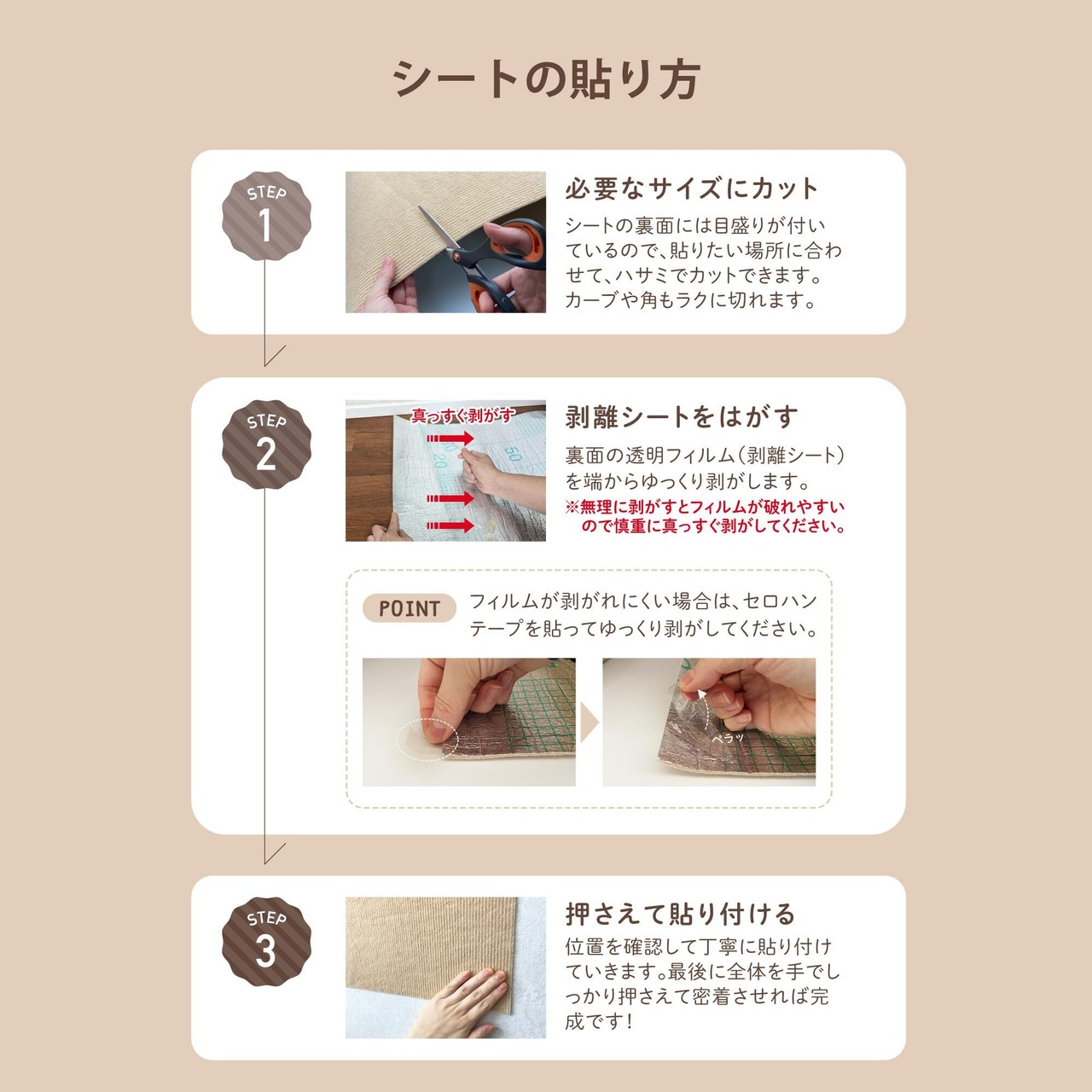 シートの貼り方

STEP 1

必要なサイズにカット

シートの裏面には目盛りが付いているので、貼りたい場所に合わせて、ハサミでカットできます。カーブや角もラクに切れます。

STEP 2

真っすぐ剥がす

50

20

剥離シートをはがす

裏面の透明フィルム(剥離シート)を端からゆっくり剥がします。
※無理に剥がすとフィルムが破れやすいので慎重に真っすぐ剥がしてください。

POINT

フィルムが剥がれにくい場合は、セロハンテープを貼ってゆっくり剥がしてください。

ペラッ

STEP 3

押さえて貼り付ける

位置を確認して丁寧に貼り付けていきます。最後に全体を手でしっかり押さえて密着させれば完成です!