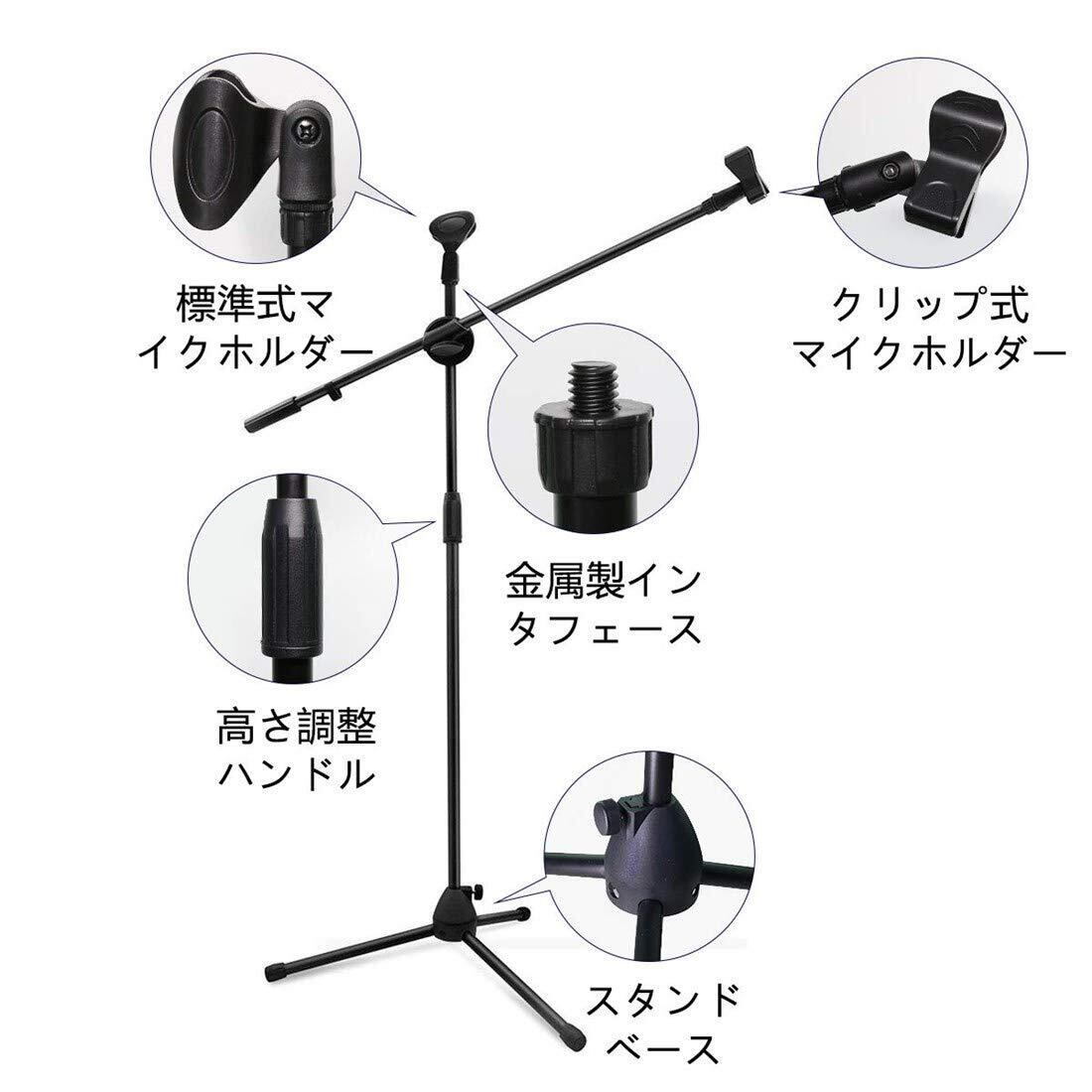 標準式マイクホルダー

クリップ式マイクホルダー

金属製インタフェース

高さ調整ハンドル

スタンドベース