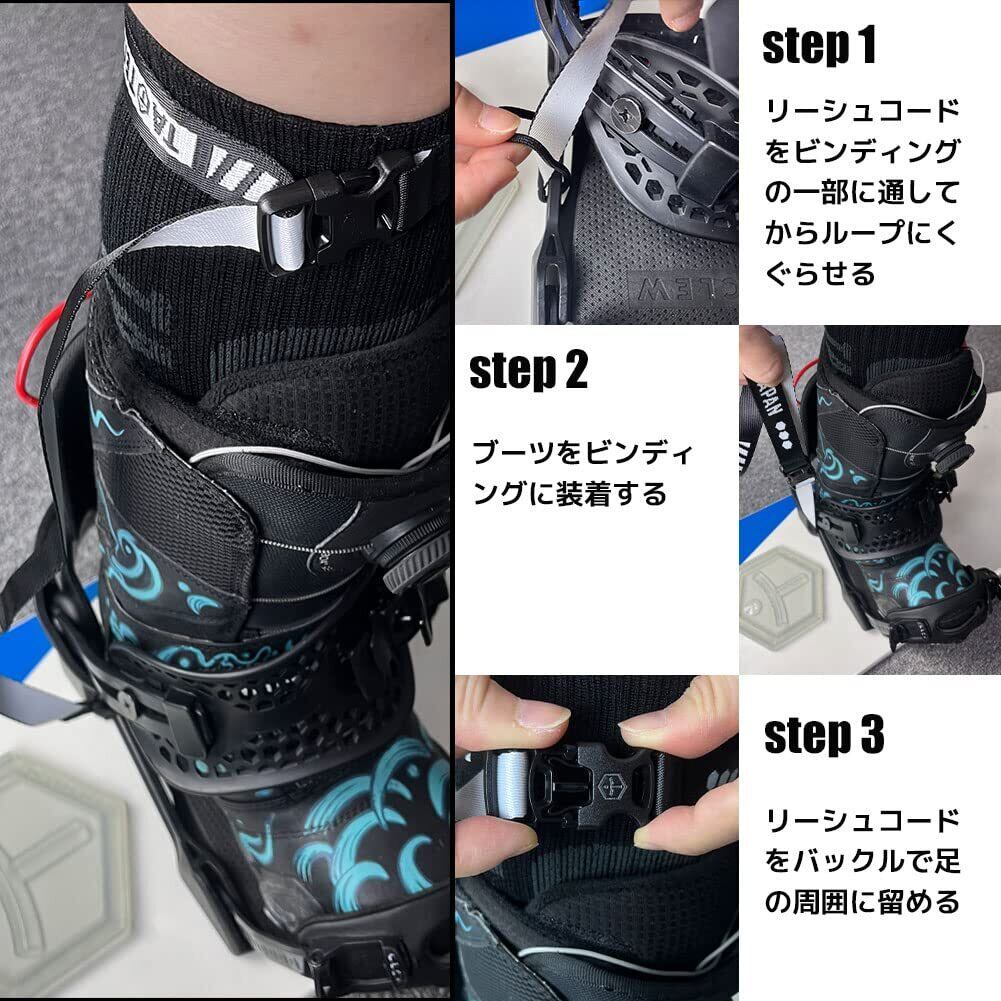 step 1

リーシュコードをビンディングの一部に通してからループにくぐらせる

step 2

ブーツをビンディングに装着する

step 3

リーシュコードをバックルで足の周囲に留める